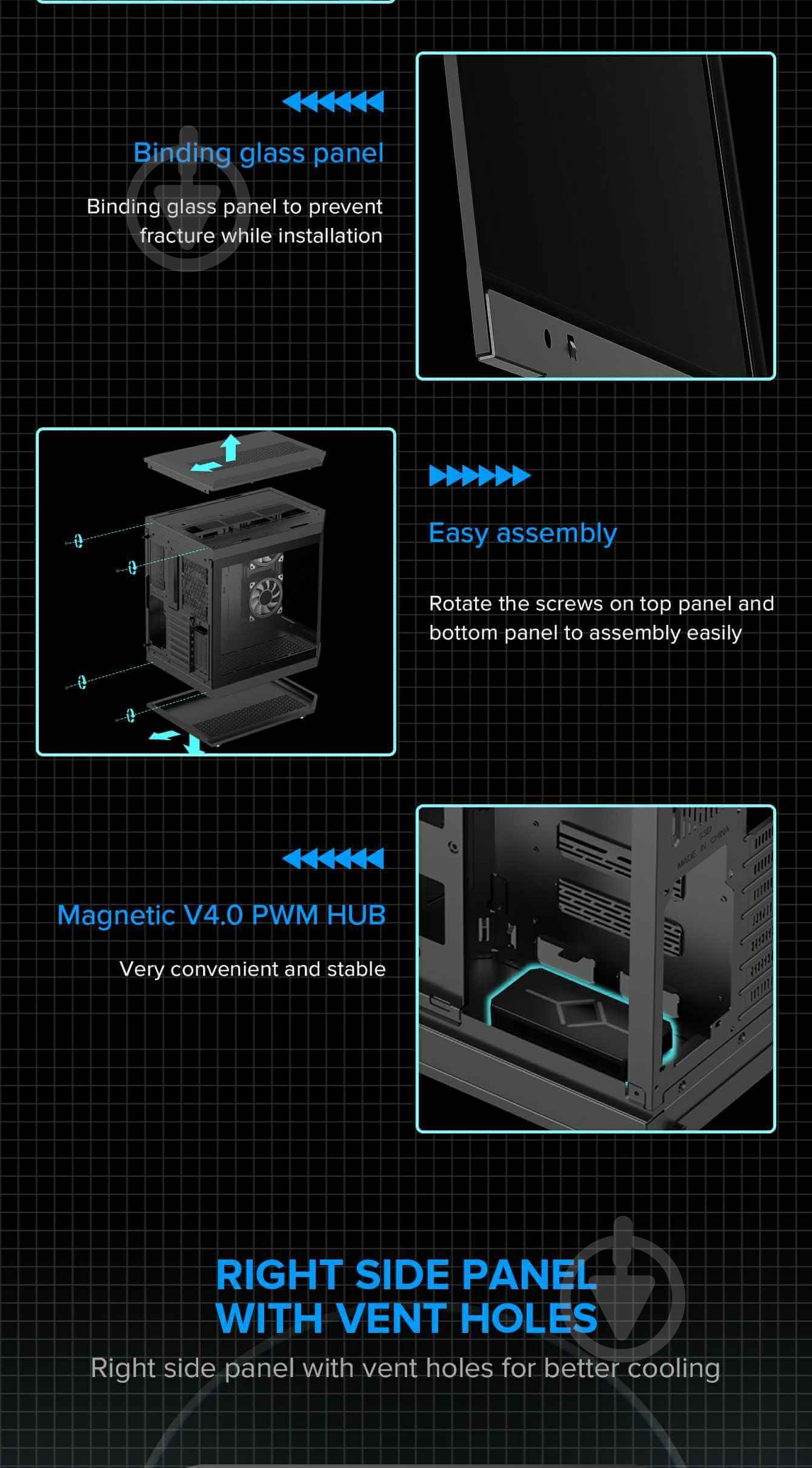 Binding glass panel

Binding glass panel to prevent fracture while installation

Easy assembly

Rotate the screws on top panel and bottom panel to assembly easily

Magnetic V4.0 PWM HUB

Very convenient and stable

SSD
MADE IN CHINA

RIGHT SIDE PANEL
WITH VENT HOLES

Right side panel with vent holes for better cooling