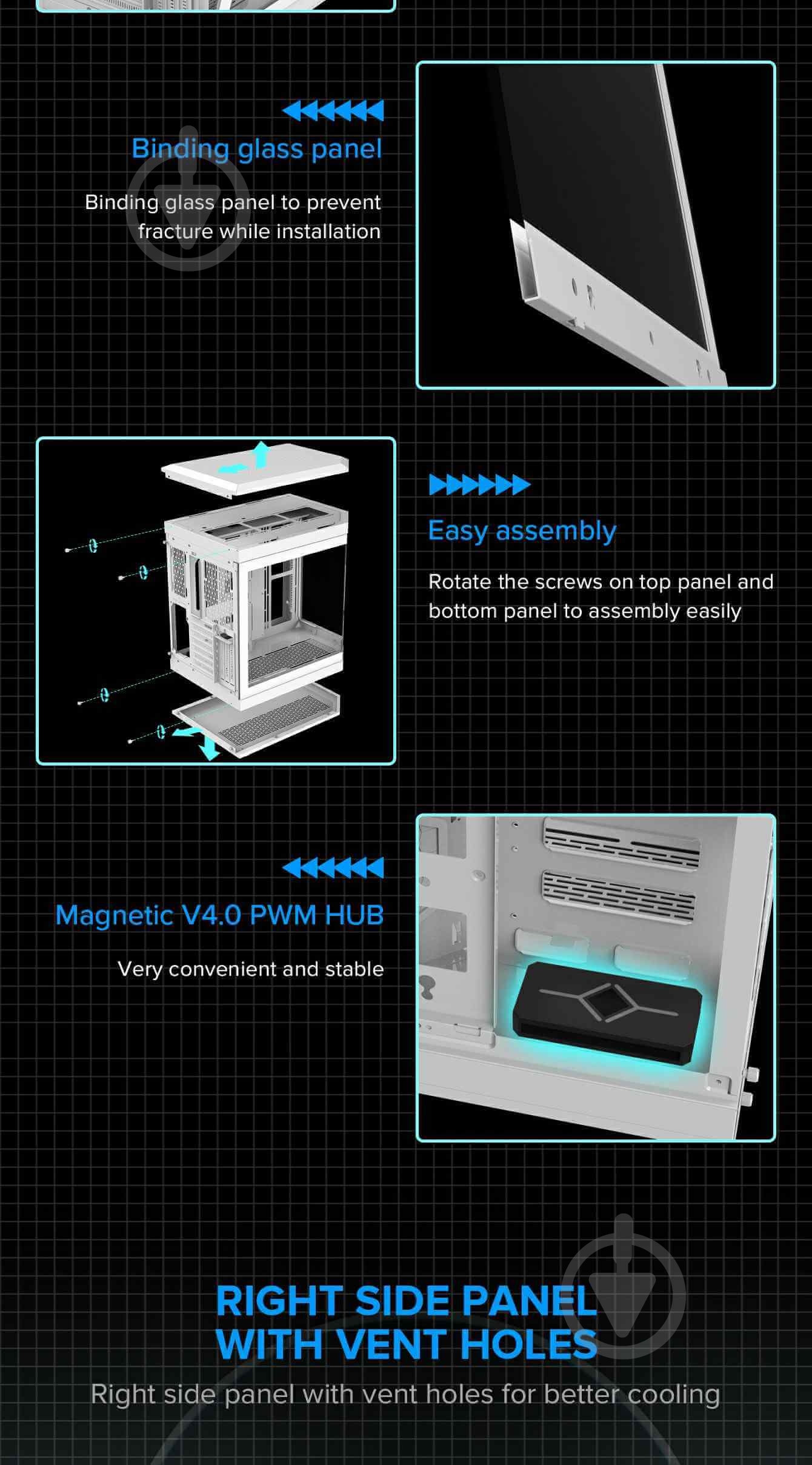 Binding glass panel

Binding glass panel to prevent fracture while installation

Easy assembly

Rotate the screws on top panel and bottom panel to assembly easily

Magnetic V4.0 PWM HUB

Very convenient and stable

RIGHT SIDE PANEL WITH VENT HOLES

Right side panel with vent holes for better cooling