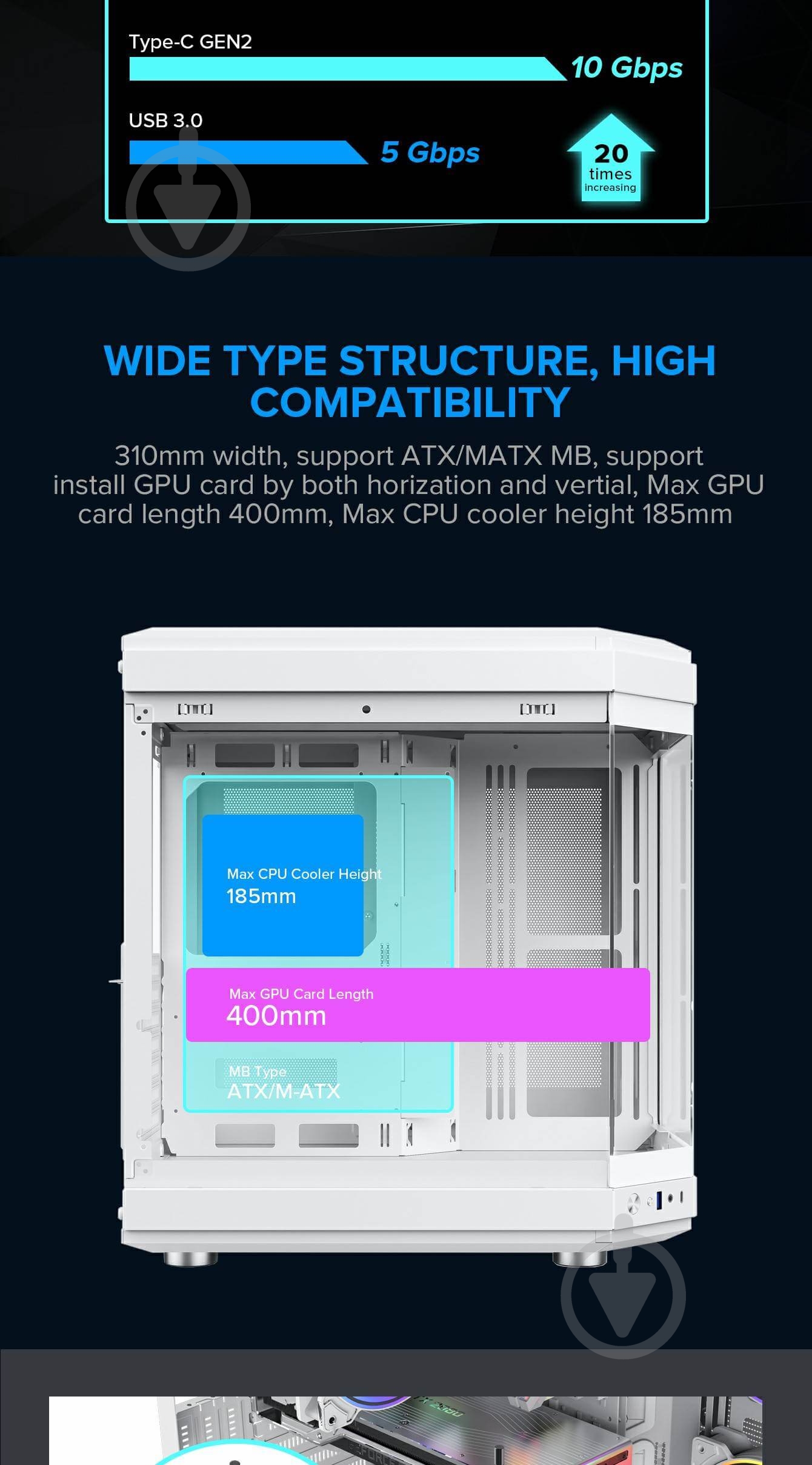 Type-C GEN2

10 Gbps

USB 3.0

5 Gbps

20 times increasing

WIDE TYPE STRUCTURE, HIGH COMPATIBILITY

310mm width, support ATX/MATX MB, support install GPU card by both horization and vertial, Max GPU card length 400mm, Max CPU cooler height 185mm

Max CPU Cooler Height
185mm

Max GPU Card Length
400mm

MB Type
ATX/M-ATX