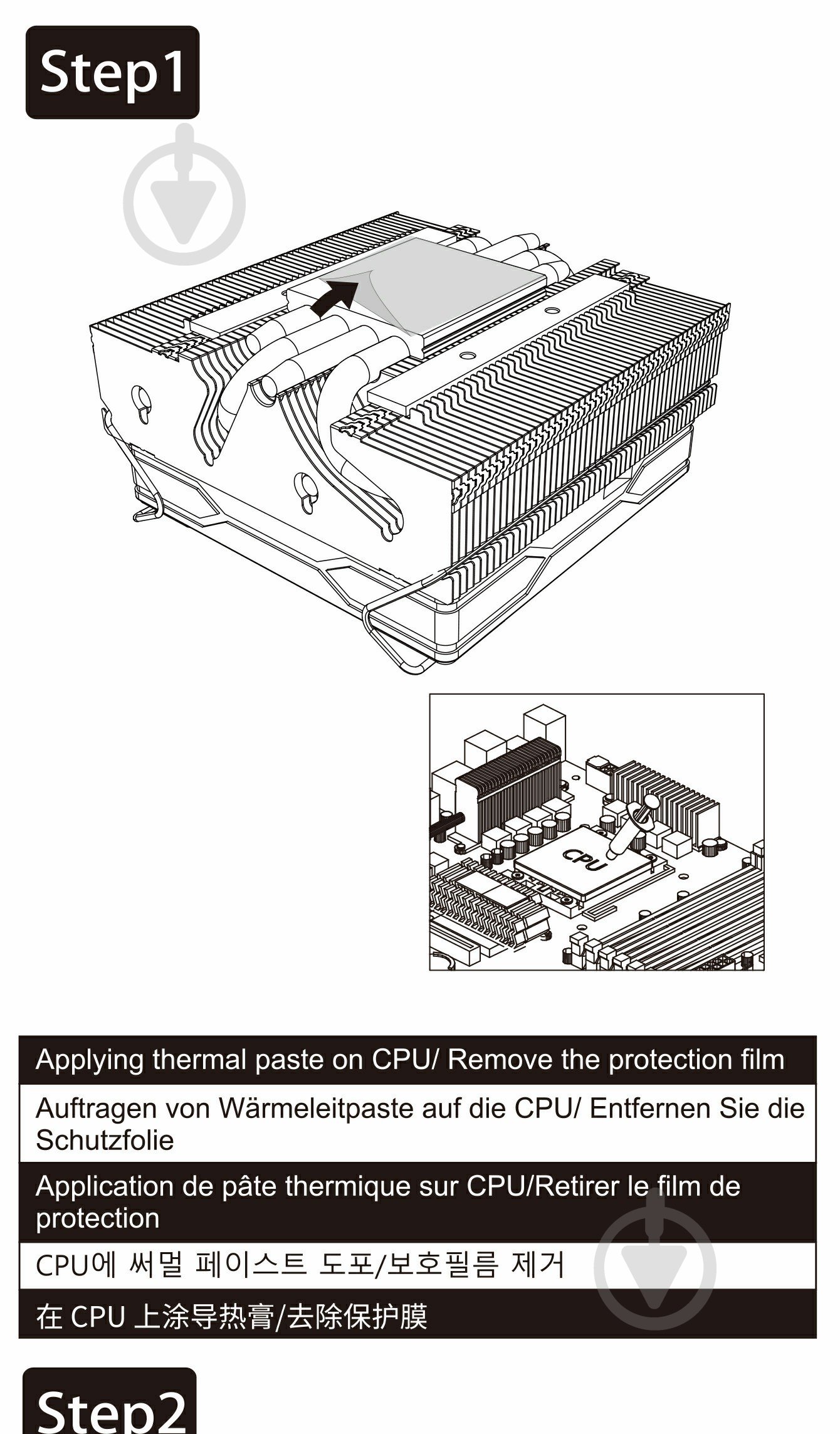 Step1

CPU

Applying thermal paste on CPU/ Remove the protection film

Auftragen von Wärmeleitpaste auf die CPU/ Entfernen Sie die Schutzfolie

Application de pâte thermique sur CPU/Retirer le film de protection

CPU에 써멀 페이스트 도포/보호필름 제거

在 CPU 上涂导热膏/去除保护膜

Step2