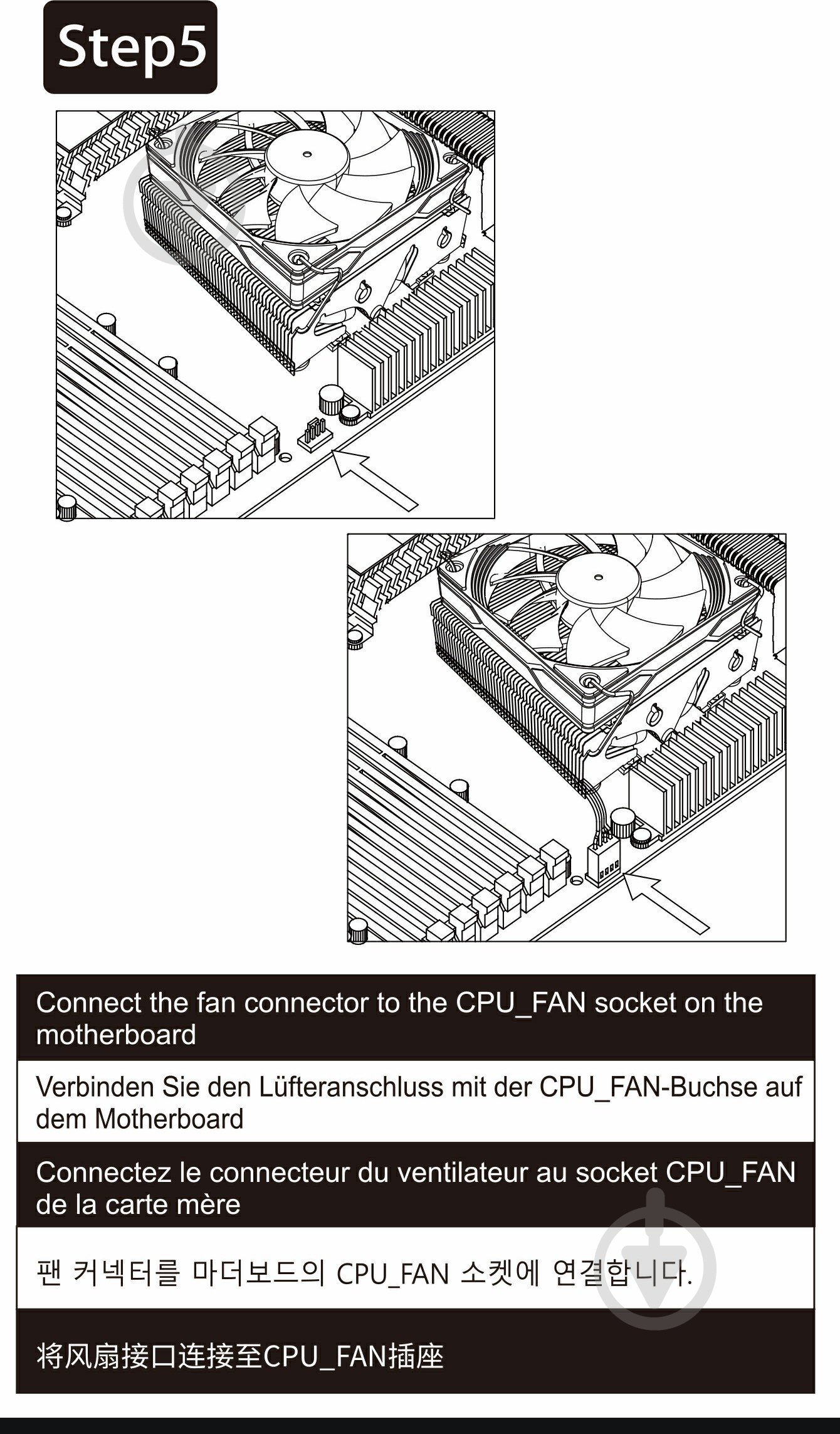 Step5

Connect the fan connector to the CPU_FAN socket on the motherboard

Verbinden Sie den Lüfteranschluss mit der CPU_FAN-Buchse auf dem Motherboard

Connectez le connecteur du ventilateur au socket CPU_FAN de la carte mère

팬 커넥터를 마더보드의 CPU_FAN 소켓에 연결합니다.

将风扇接口连接至CPU_FAN插座