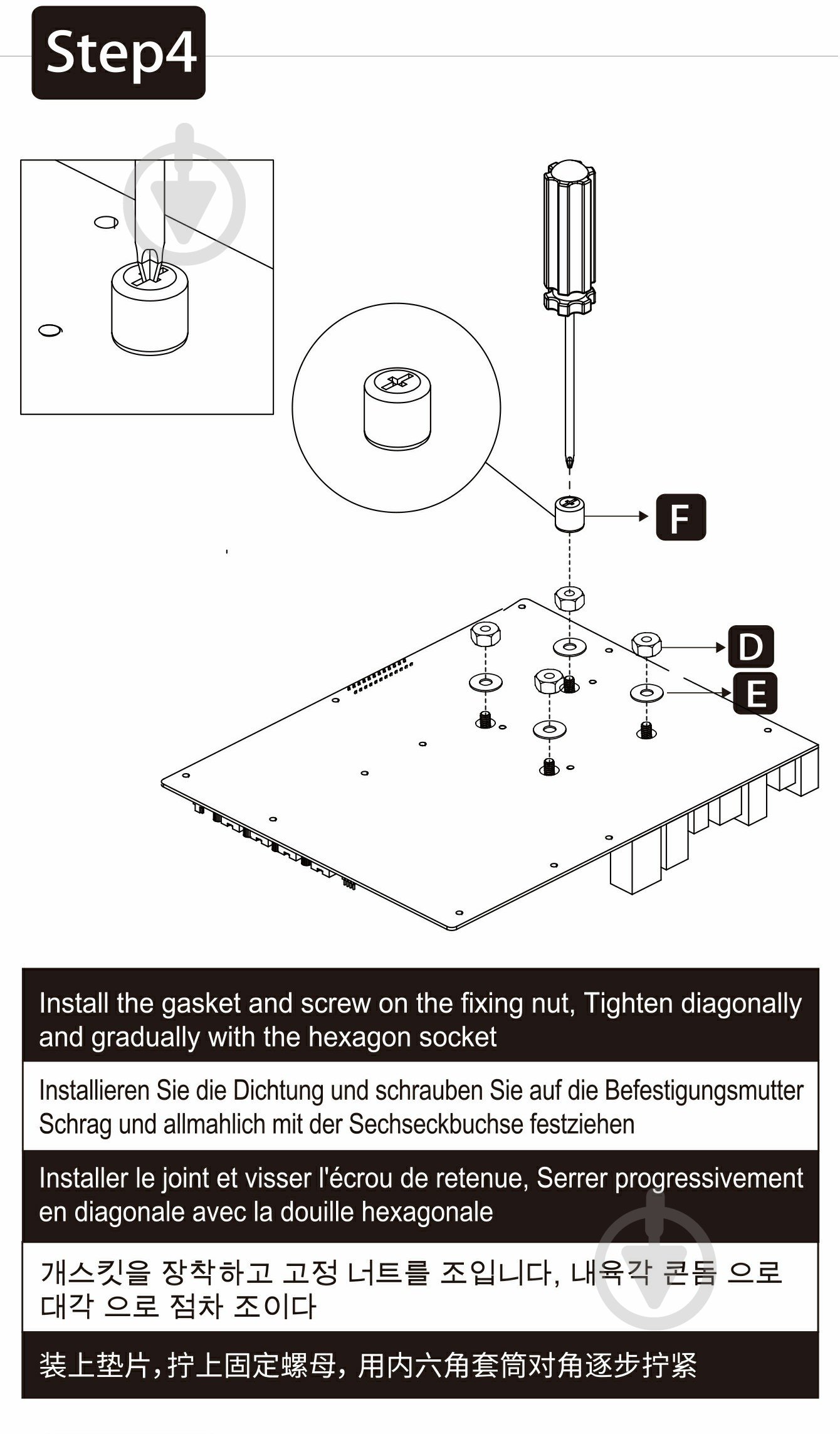 Step4

F

D

E

Install the gasket and screw on the fixing nut, Tighten diagonally and gradually with the hexagon socket

Installieren Sie die Dichtung und schrauben Sie auf die Befestigungsmutter Schrag und allmahlich mit der Sechseckbuchse festziehen

Installer le joint et visser l'écrou de retenue, Serrer progressivement en diagonale avec la douille hexagonale

개스킷을 장착하고 고정 너트를 조입니다, 내육각 콘돔 으로 대각 으로 점차 조이다

装上垫片,拧上固定螺母，用内六角套筒对角逐步拧紧