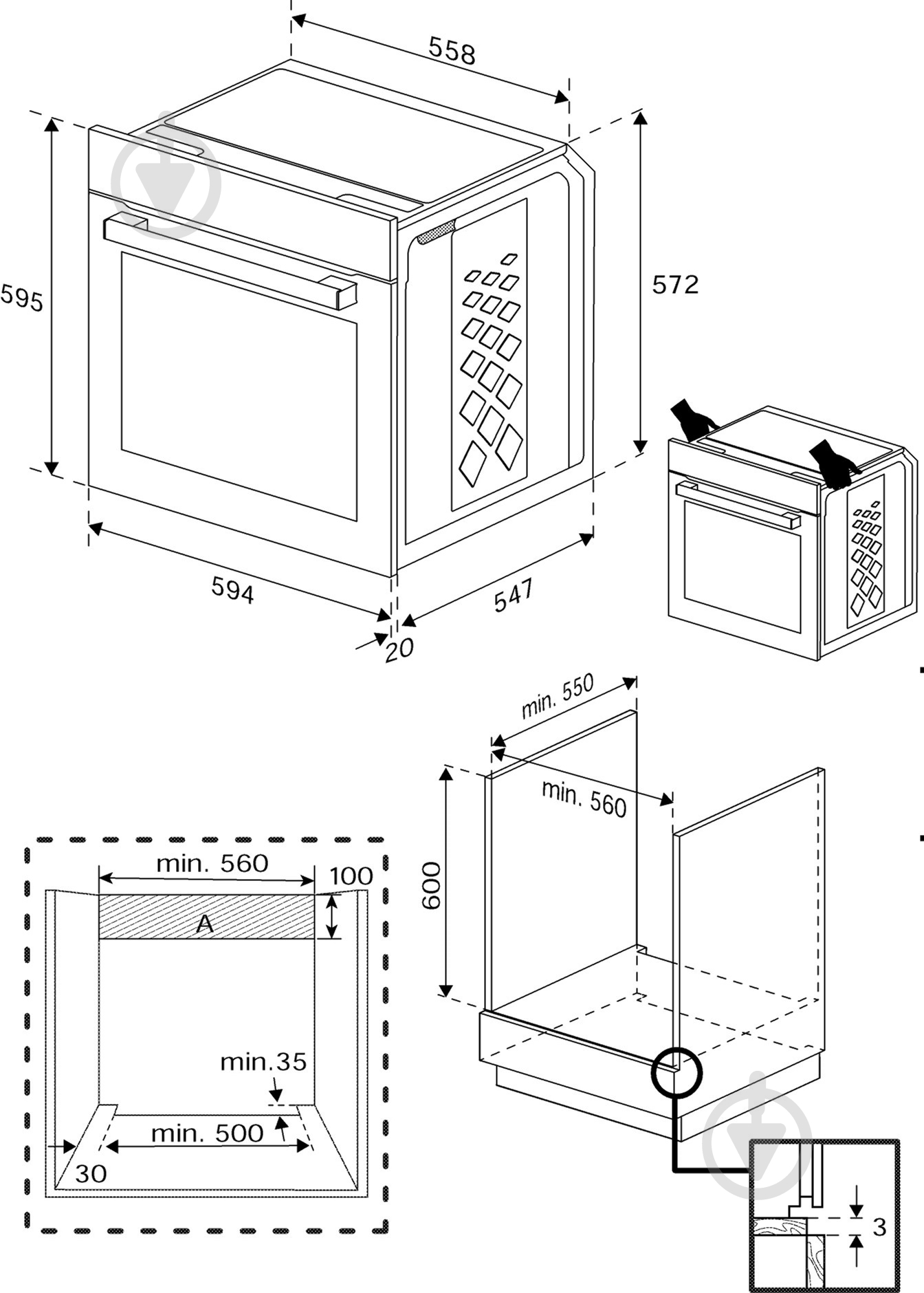 558

595

572

594

547

20

min. 550

min. 560

600

min. 560

100

A

min.35

min. 500

30

3