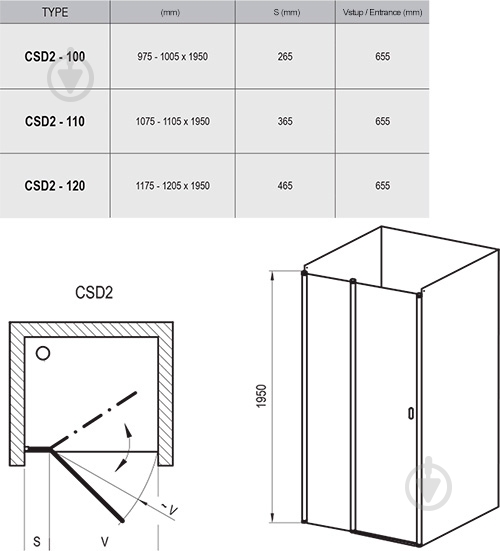 | TYPE | (mm) | S (mm) | Vstup / Entrance (mm) |
|---|---|---|---|
| CSD2 - 100 | 975 - 1005 x 1950 | 265 | 655 |
| CSD2 - 110 | 1075 - 1105 x 1950 | 365 | 655 |
| CSD2 - 120 | 1175 - 1205 x 1950 | 465 | 655 |

CSD2

~V

S

V

1950