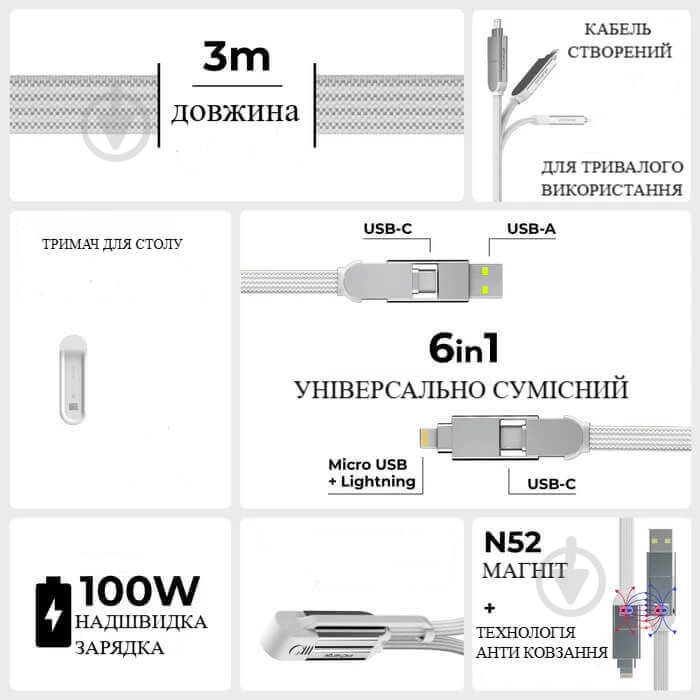 3m
довжина

КАБЕЛЬ СТВОРЕНИЙ

ДЛЯ ТРИВАЛОГО ВИКОРИСТАННЯ

ТРИМАЧ ДЛЯ СТОЛУ

USB-C

USB-A

6in1
УНІВЕРСАЛЬНО СУМІСНИЙ

Micro USB + Lightning

USB-C

100W
НАДШВИДКА ЗАРЯДКА

N52
МАГНІТ
+
ТЕХНОЛОГІЯ АНТИ КОВЗАННЯ