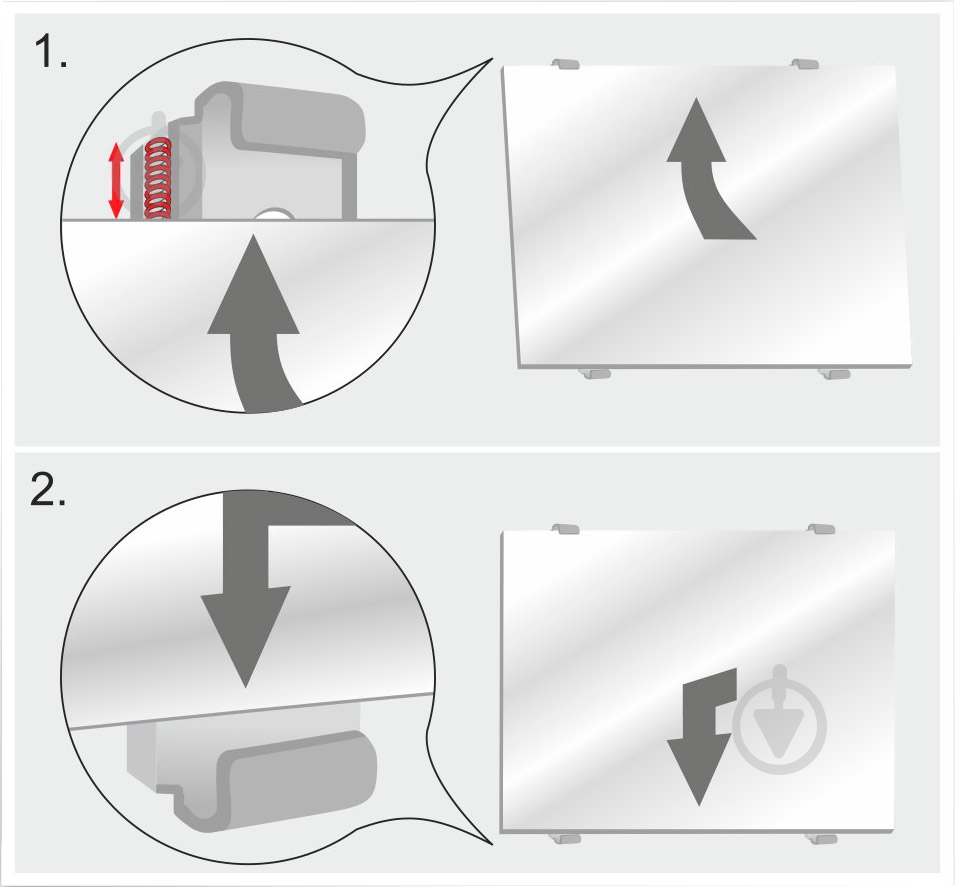 1.

2.