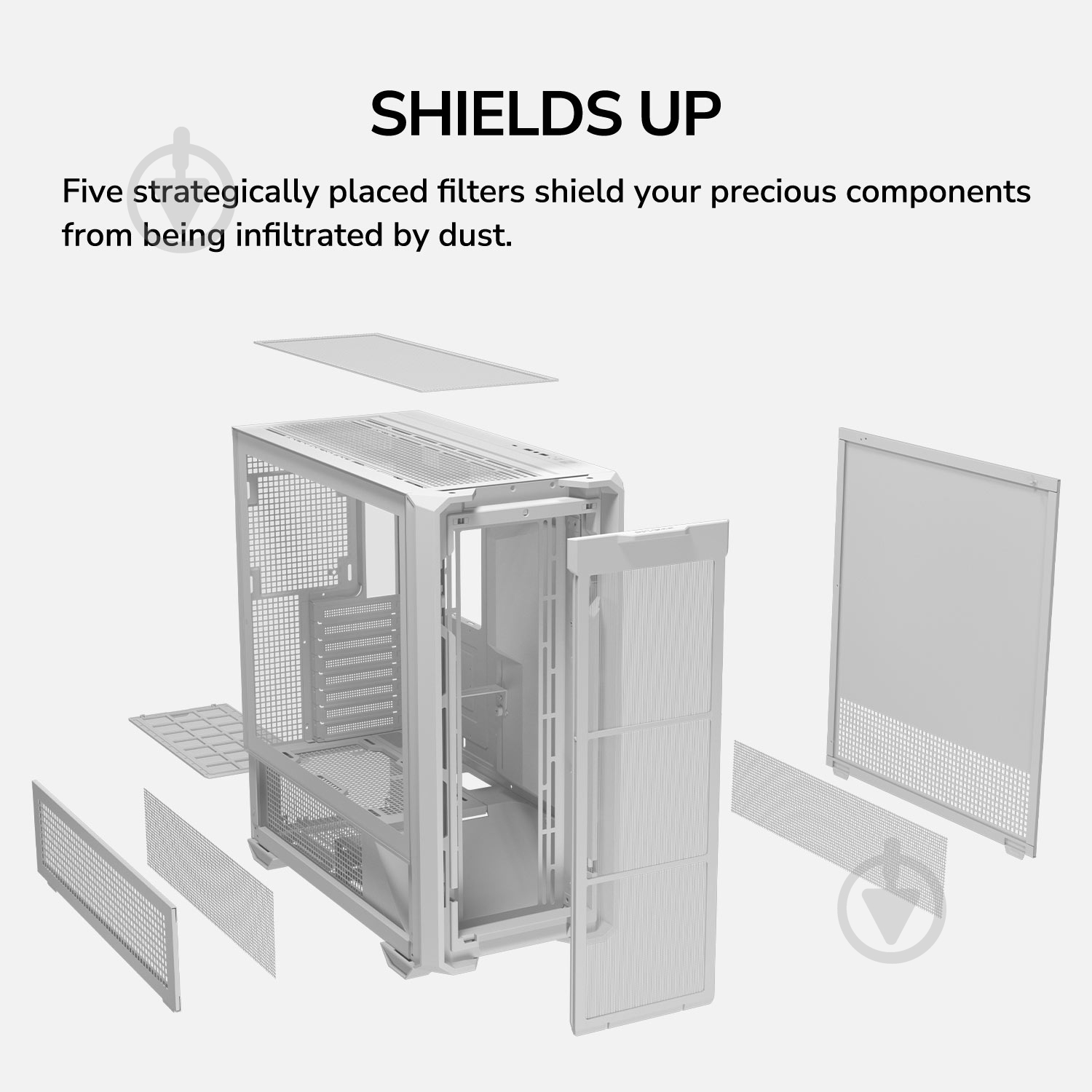 SHIELDS UP

Five strategically placed filters shield your precious components from being infiltrated by dust.