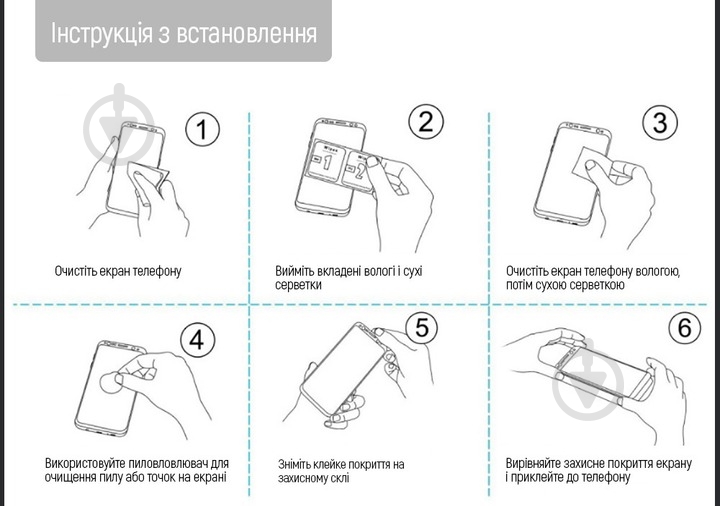 Інструкція з встановлення

1

Очистіть екран телефону

2

Wipes
1
2

Вийміть вкладені вологі і сухі серветки

3

Очистіть екран телефону вологою, потім сухою серветкою

4

Використовуйте пиловловлювач для очищення пилу або точок на екрані

5

Зніміть клейке покриття на захисному склі

6

Вирівняйте захисне покриття екрану і приклейте до телефону