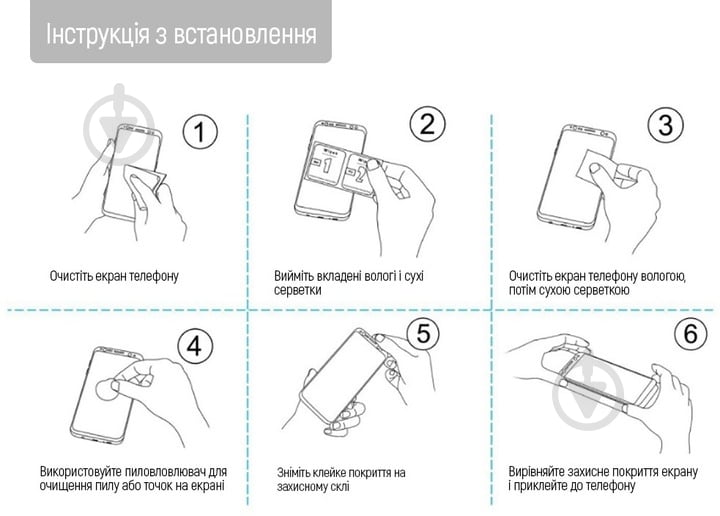 Інструкція з встановлення

1

Очистіть екран телефону

2

Wipes 1 2

Вийміть вкладені вологі і сухі серветки

3

Очистіть екран телефону вологою, потім сухою серветкою

4

Використовуйте пиловловлювач для очищення пилу або точок на екрані

5

Зніміть клейке покриття на захисному склі

6

Вирівняйте захисне покриття екрану і приклейте до телефону