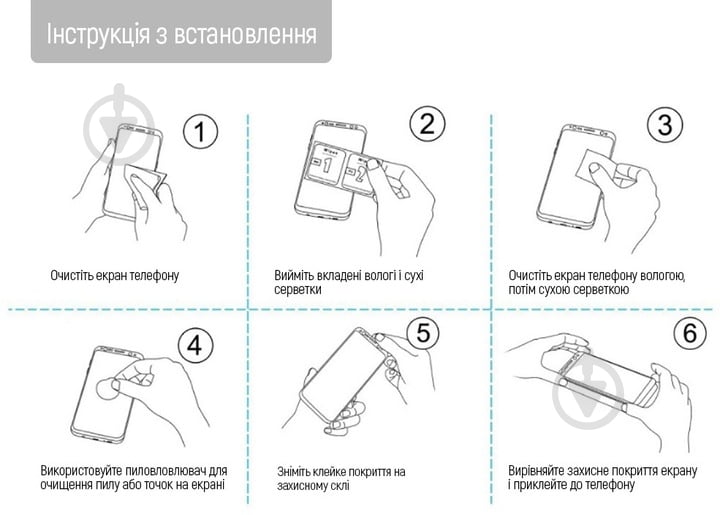 Інструкція з встановлення

1

Очистіть екран телефону

2

Wipes
1
2

Вийміть вкладені вологі і сухі серветки

3

Очистіть екран телефону вологою, потім сухою серветкою

4

Використовуйте пиловловлювач для очищення пилу або точок на екрані

5

Зніміть клейке покриття на захисному склі

6

Вирівняйте захисне покриття екрану і приклейте до телефону