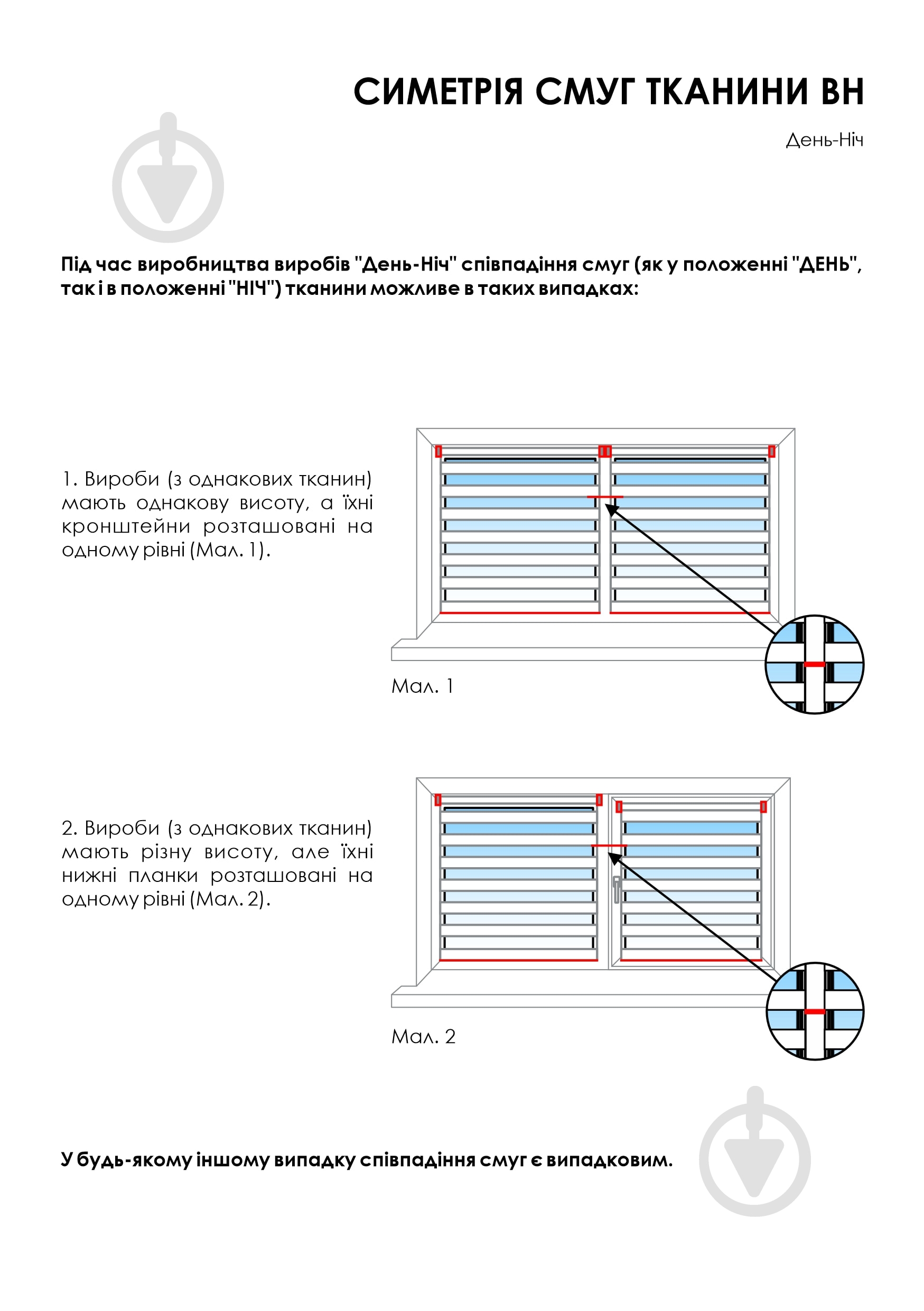 СИМЕТРІЯ СМУГ ТКАНИНИ ВН

День-Ніч

Під час виробництва виробів "День-Ніч" співпадіння смуг (як у положенні "ДЕНЬ", так і в положенні "НІЧ") тканини можливе в таких випадках:

1. Вироби (з однакових тканин) мають однакову висоту, а їхні кронштейни розташовані на одному рівні (Мал. 1).

Мал. 1

2. Вироби (з однакових тканин) мають різну висоту, але їхні нижні планки розташовані на одному рівні (Мал. 2).

Мал. 2

У будь-якому іншому випадку співпадіння смуг є випадковим.