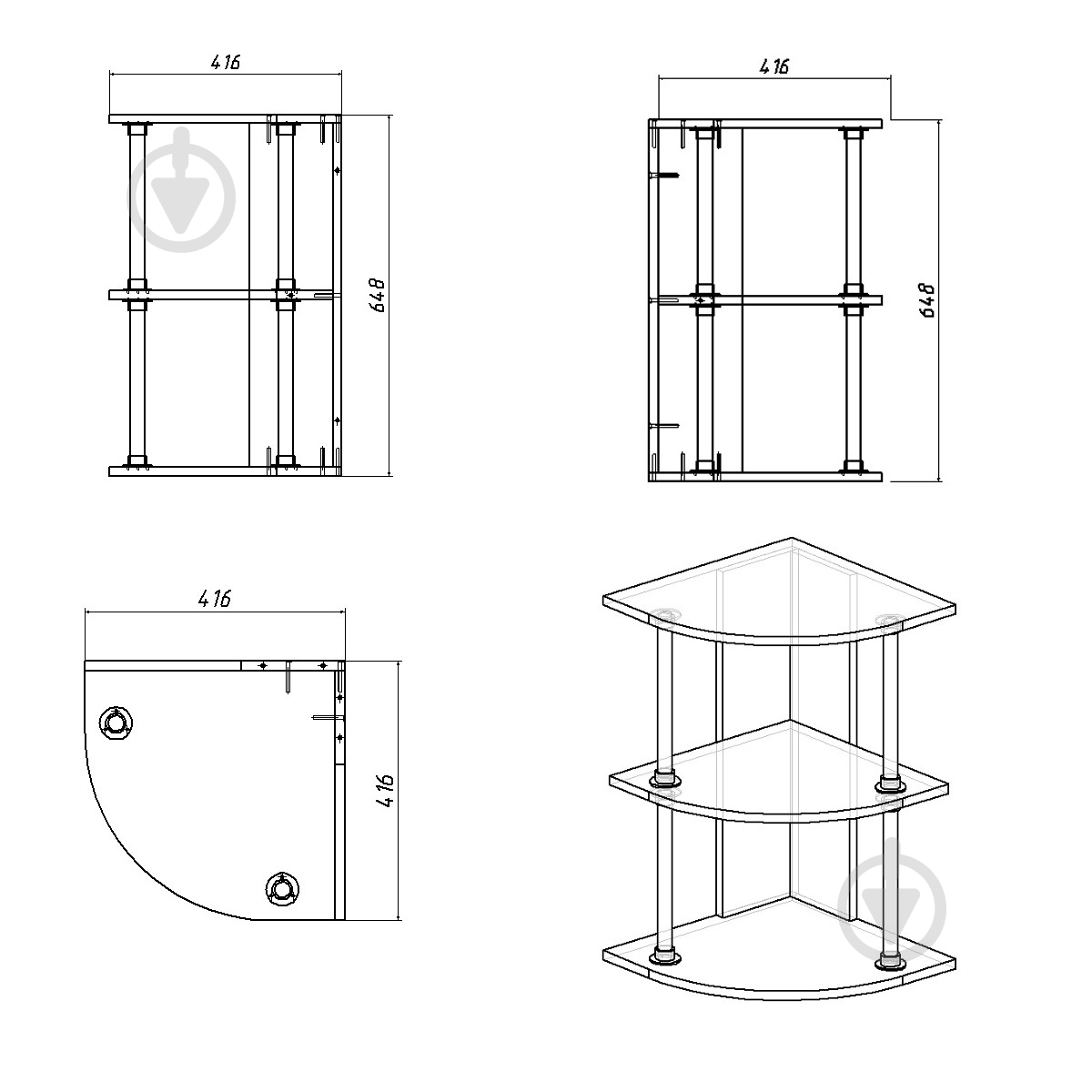 416

648

416

648

416

416