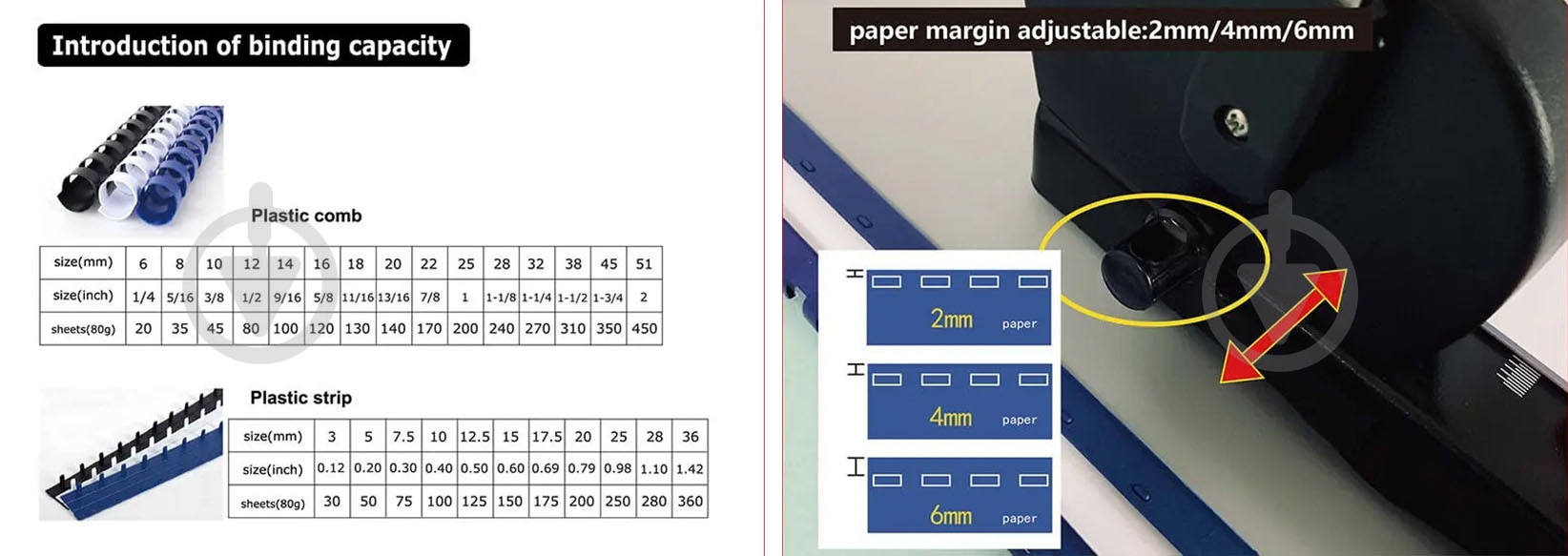 Introduction of binding capacity

Plastic comb

| size(mm) | 6 | 8 | 10 | 12 | 14 | 16 | 18 | 20 | 22 | 25 | 28 | 32 | 38 | 45 | 51 |
|---|---|---|---|---|---|---|---|---|---|---|---|---|---|---|---|
| size(inch) | 1/4 | 5/16 | 3/8 | 1/2 | 9/16 | 5/8 | 11/16 | 13/16 | 7/8 | 1 | 1-1/8 | 1-1/4 | 1-1/2 | 1-3/4 | 2 |
| sheets(80g) | 20 | 35 | 45 | 80 | 100 | 120 | 130 | 140 | 170 | 200 | 240 | 270 | 310 | 350 | 450 |

Plastic strip

| size(mm) | 3 | 5 | 7.5 | 10 | 12.5 | 15 | 17.5 | 20 | 25 | 28 | 36 |
|---|---|---|---|---|---|---|---|---|---|---|---|
| size(inch) | 0.12 | 0.20 | 0.30 | 0.40 | 0.50 | 0.60 | 0.69 | 0.79 | 0.98 | 1.10 | 1.42 |
| sheets(80g) | 30 | 50 | 75 | 100 | 125 | 150 | 175 | 200 | 250 | 280 | 360 |

paper margin adjustable:2mm/4mm/6mm

2mm paper

4mm paper

6mm paper