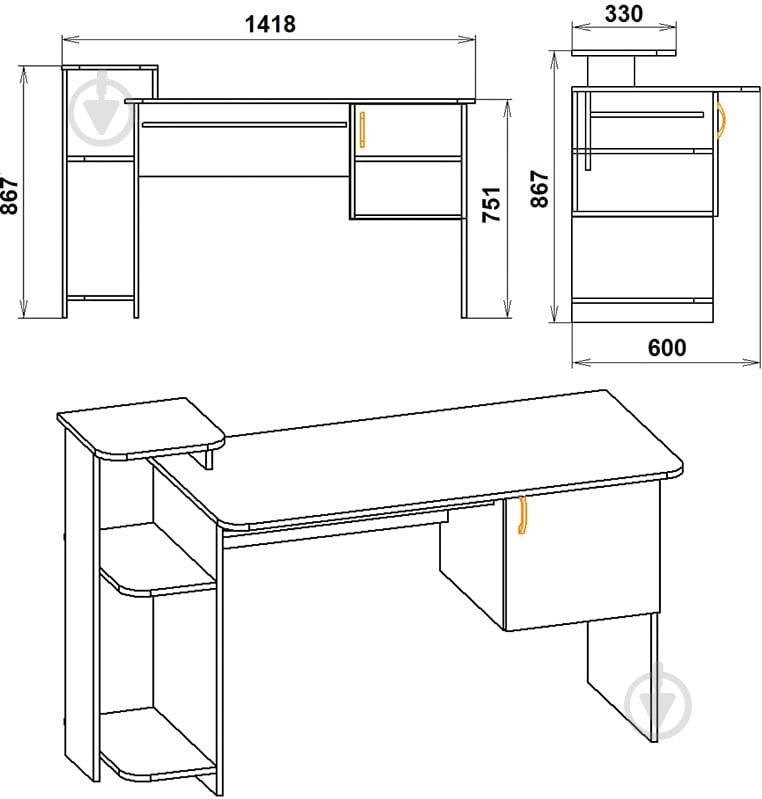 1418
330
867
751
867
600