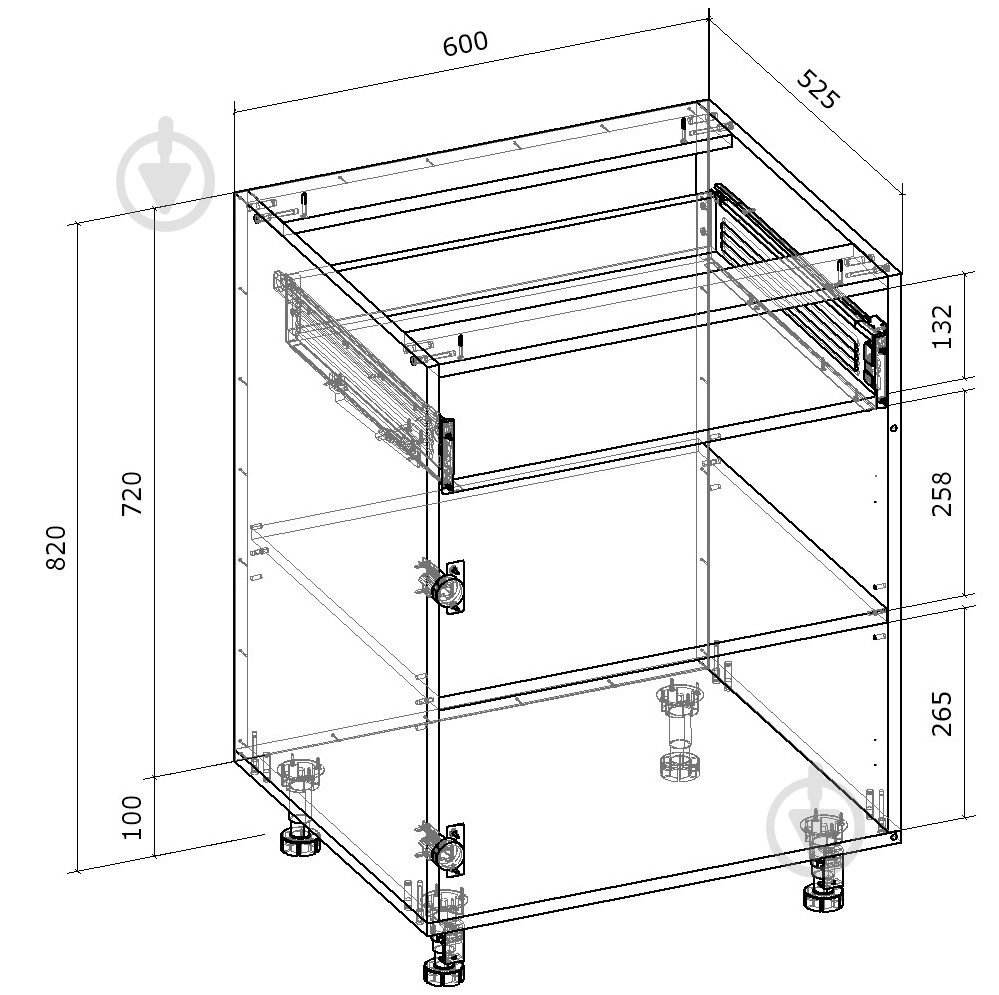 600
525
820
720
100
132
258
265