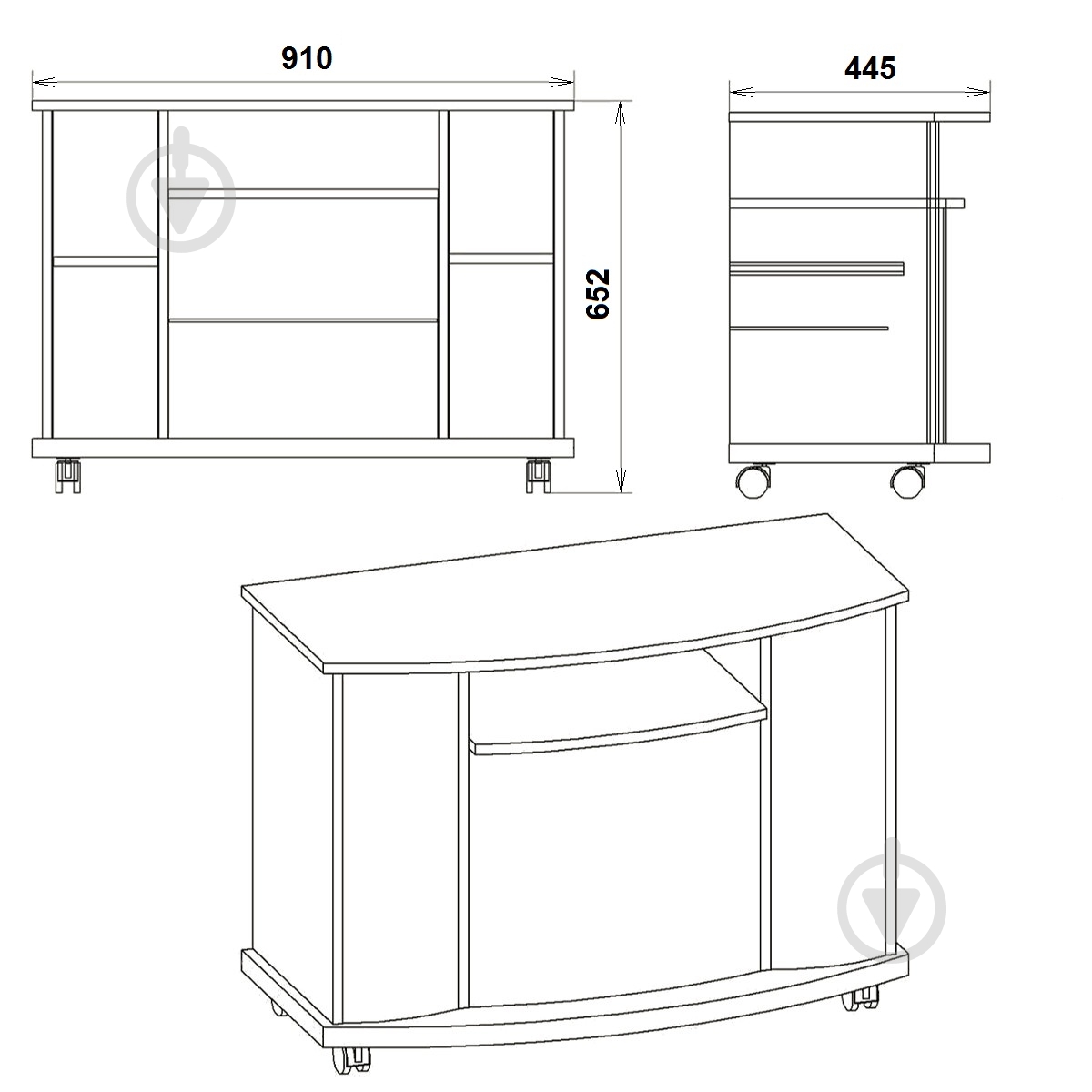 910

445

652