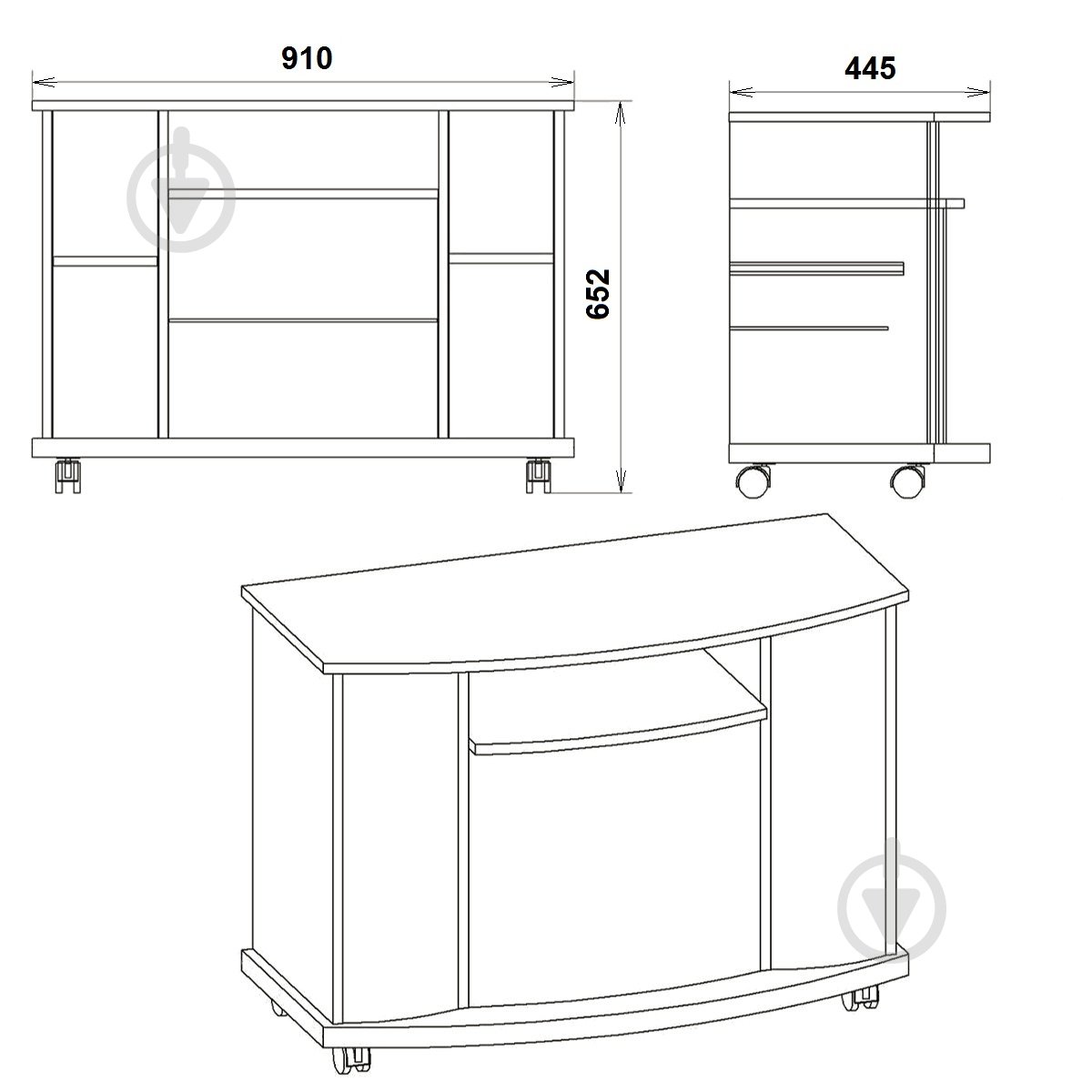 910

445

652