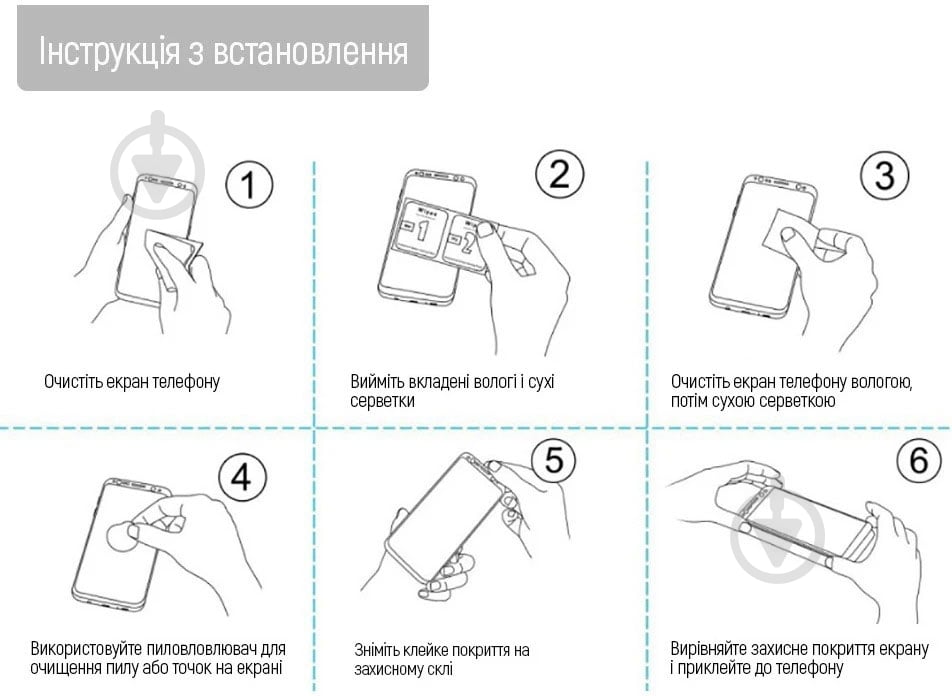 Інструкція з встановлення

1

Очистіть екран телефону

2

Wipes 1 2

Вийміть вкладені вологі і сухі серветки

3

Очистіть екран телефону вологою, потім сухою серветкою

4

Використовуйте пиловловлювач для очищення пилу або точок на екрані

5

Зніміть клейке покриття на захисному склі

6

Вирівняйте захисне покриття екрану і приклейте до телефону