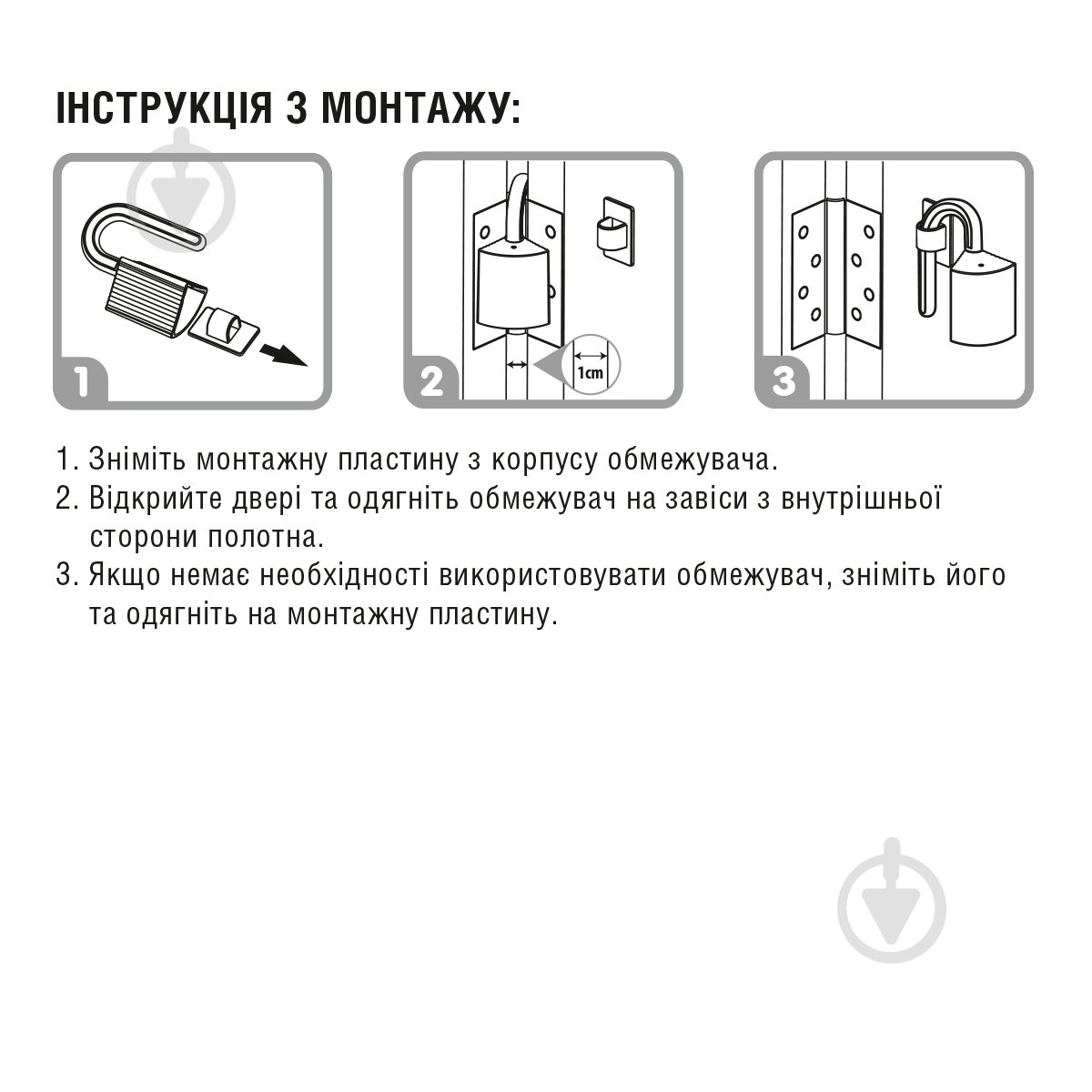 ІНСТРУКЦІЯ З МОНТАЖУ:

1

2

1cm

3

1. Зніміть монтажну пластину з корпусу обмежувача.
2. Відкрийте двері та одягніть обмежувач на завіси з внутрішньої сторони полотна.
3. Якщо немає необхідності використовувати обмежувач, зніміть його та одягніть на монтажну пластину.