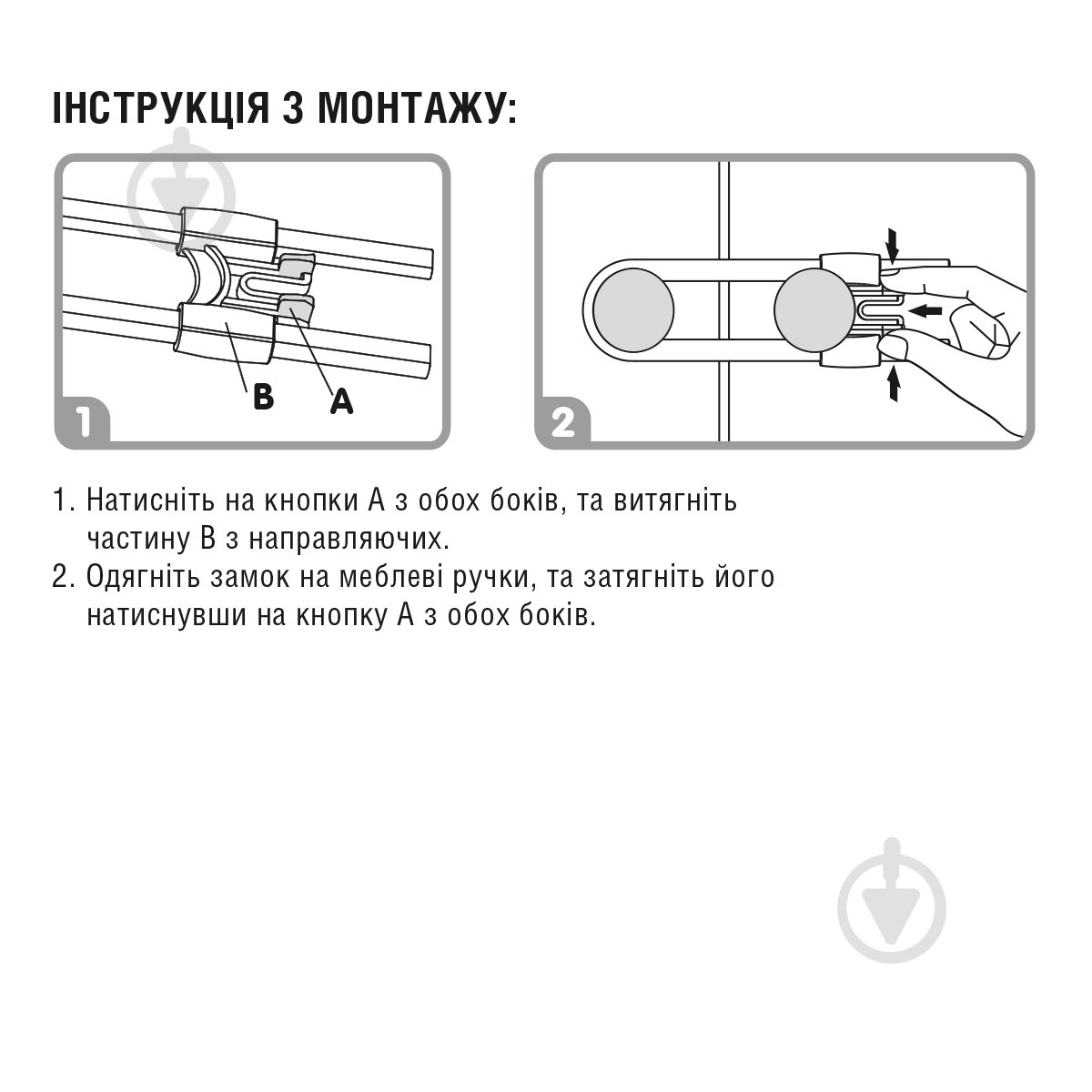 ІНСТРУКЦІЯ З МОНТАЖУ:

B A

1

2

1. Натисніть на кнопки А з обох боків, та витягніть частину В з направляючих.
2. Одягніть замок на меблеві ручки, та затягніть його натиснувши на кнопку А з обох боків.