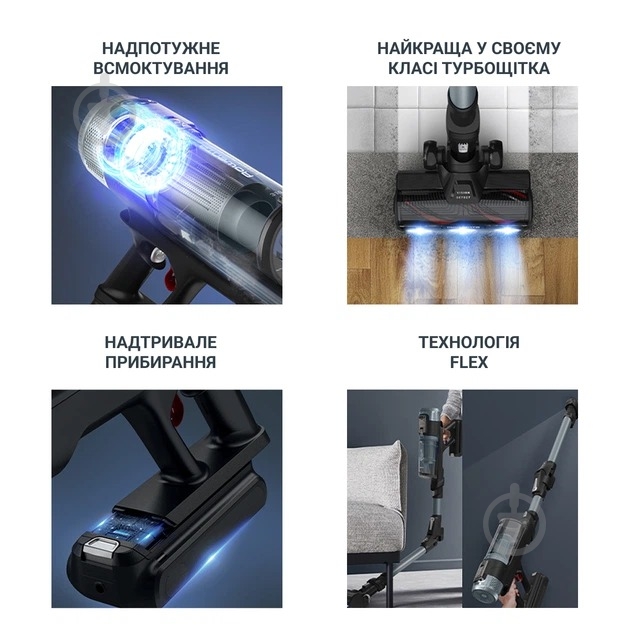 НАДПОТУЖНЕ ВСМОКТУВАННЯ

НАЙКРАЩА У СВОЄМУ КЛАСІ ТУРБОЩІТКА

НАДТРИВАЛЕ ПРИБИРАННЯ

ТЕХНОЛОГІЯ FLEX