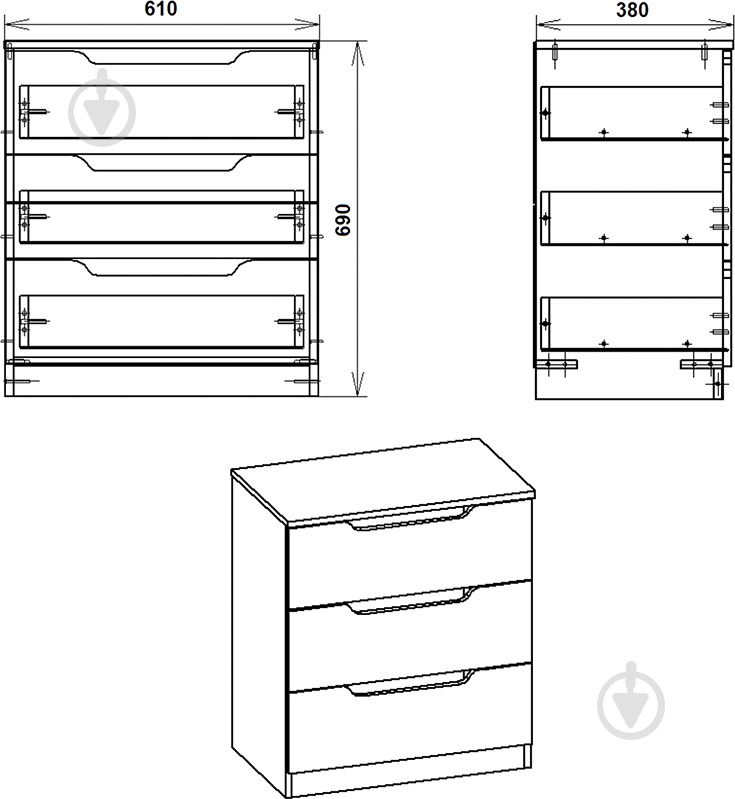 610

380

690