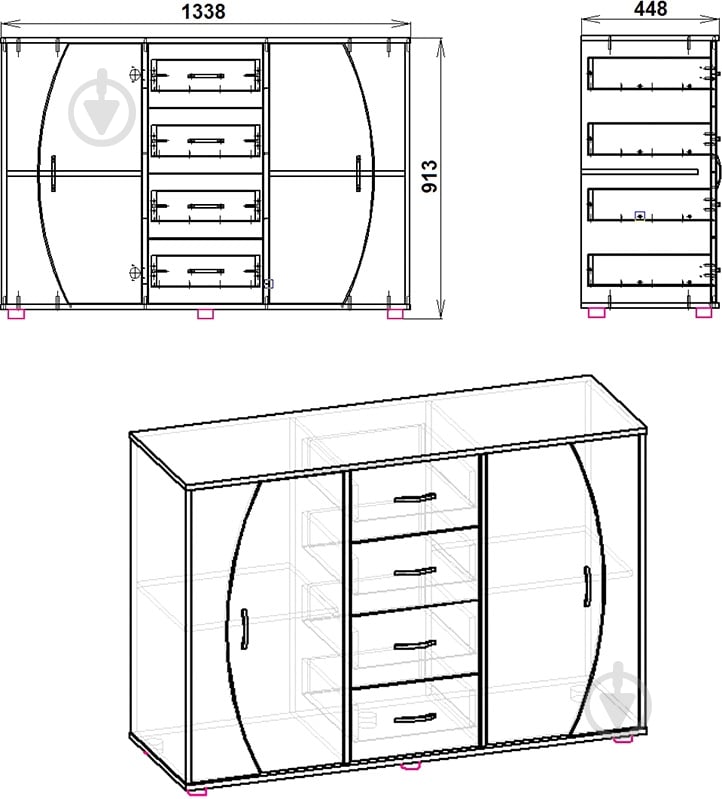 1338

448

913