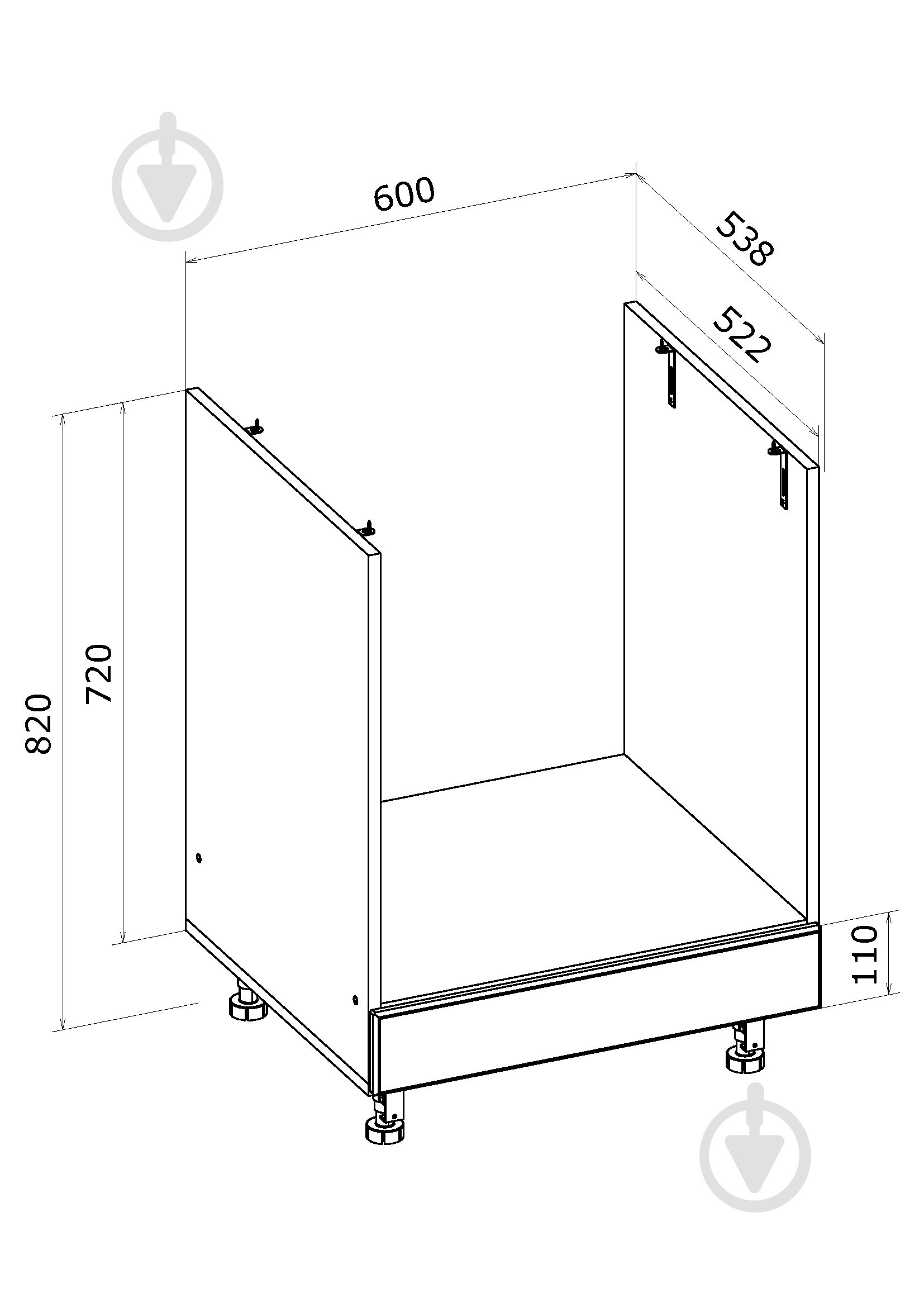 600

538

522

820

720

110