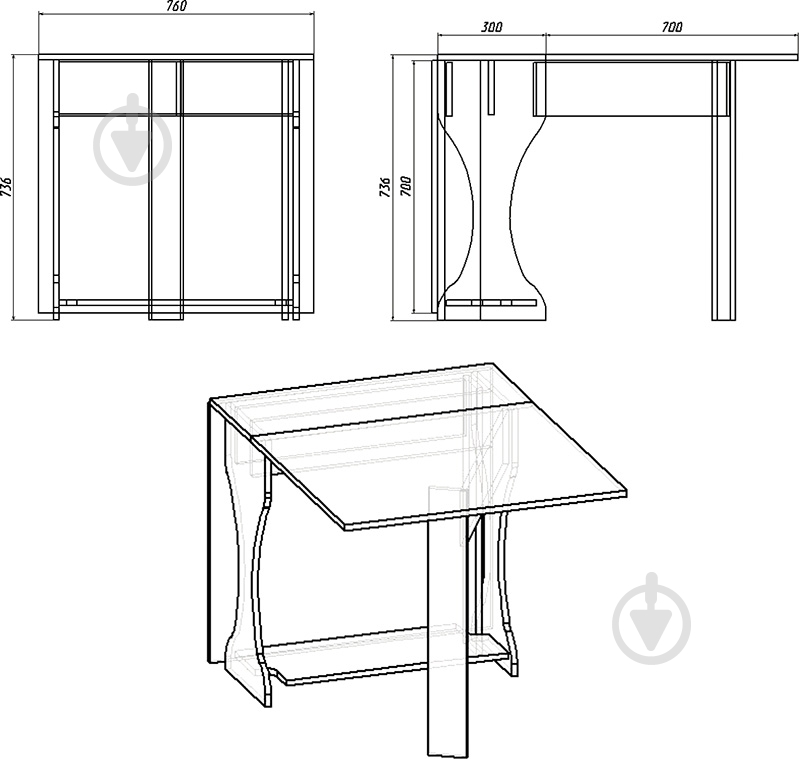 760

736

300

700

736

700