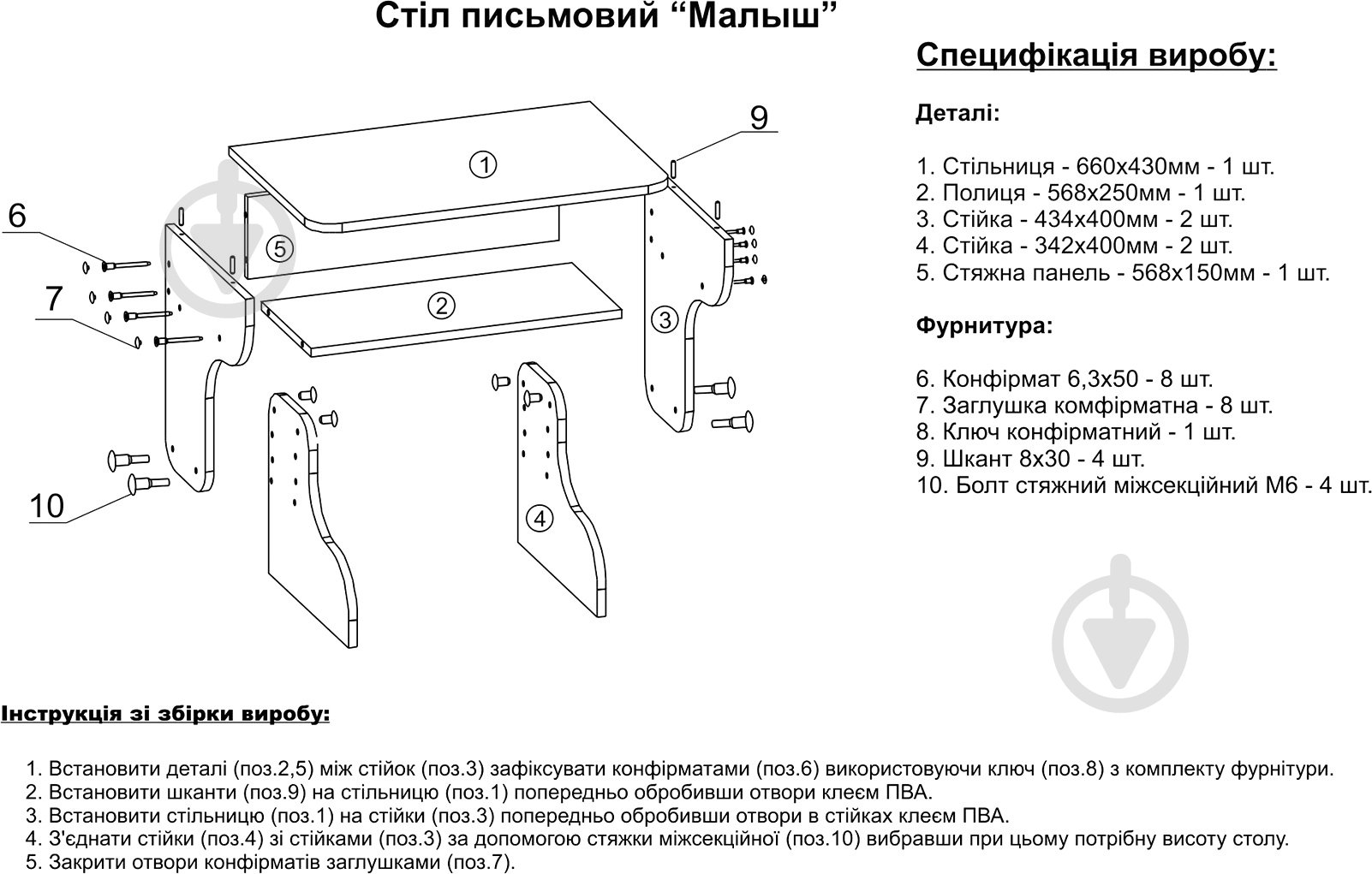 Стіл письмовий “Малыш”

Специфікація виробу:

Деталі:

1. Стільниця - 660х430мм - 1 шт.
2. Полиця - 568х250мм - 1 шт.
3. Стійка - 434х400мм - 2 шт.
4. Стійка - 342х400мм - 2 шт.
5. Стяжна панель - 568х150мм - 1 шт.

Фурнитура:

6. Конфірмат 6,3х50 - 8 шт.
7. Заглушка комфірматна - 8 шт.
8. Ключ конфірматний - 1 шт.
9. Шкант 8х30 - 4 шт.
10. Болт стяжний міжсекційний М6 - 4 шт.

9

1

6

5

7

2

3

10

4

Інструкція зі збірки виробу:

1. Встановити деталі (поз.2,5) між стійок (поз.3) зафіксувати конфірматами (поз.6) використовуючи ключ (поз.8) з комплекту фурнітури.
2. Встановити шканти (поз.9) на стільницю (поз.1) попередньо обробивши отвори клеєм ПВА.
3. Встановити стільницю (поз.1) на стійки (поз.3) попередньо обробивши отвори в стійках клеєм ПВА.
4. З'єднати стійки (поз.4) зі стійками (поз.3) за допомогою стяжки міжсекційної (поз.10) вибравши при цьому потрібну висоту столу.
5. Закрити отвори конфірматів заглушками (поз.7).