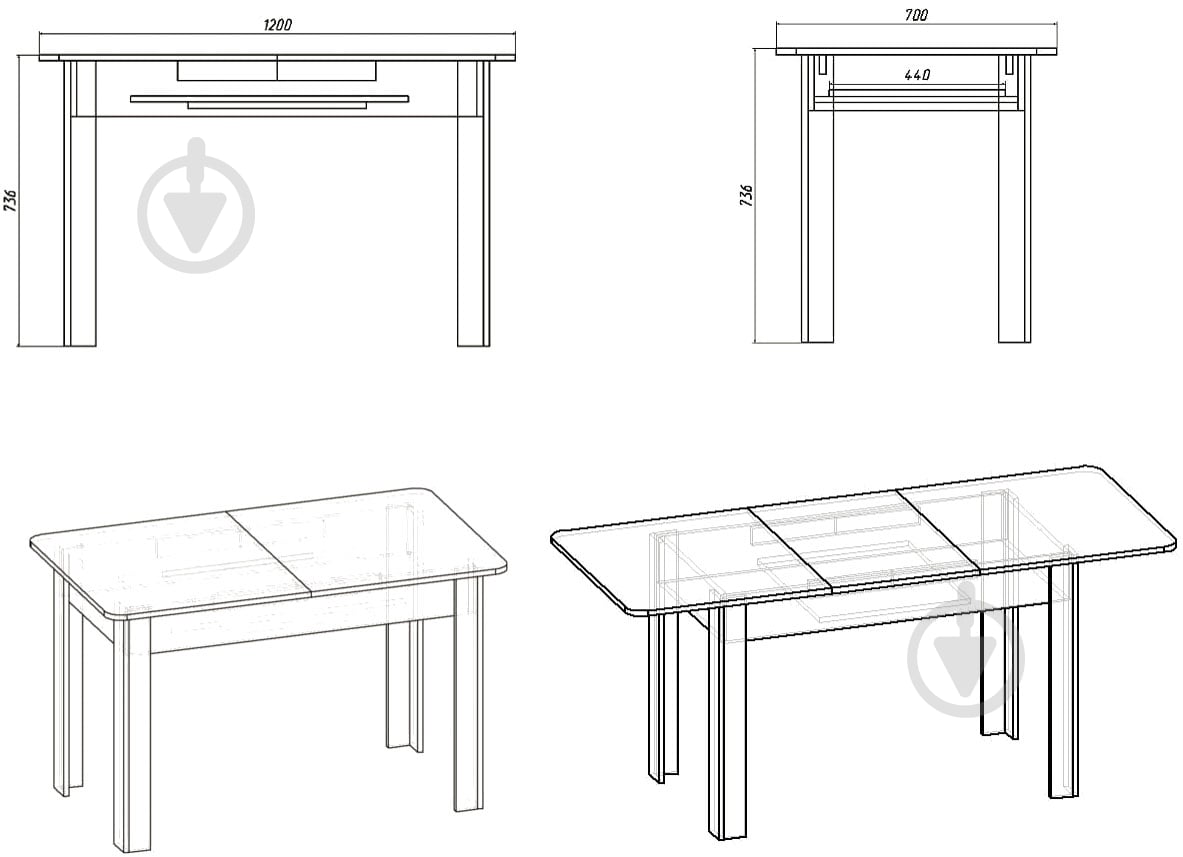 1200
736
700
440
736