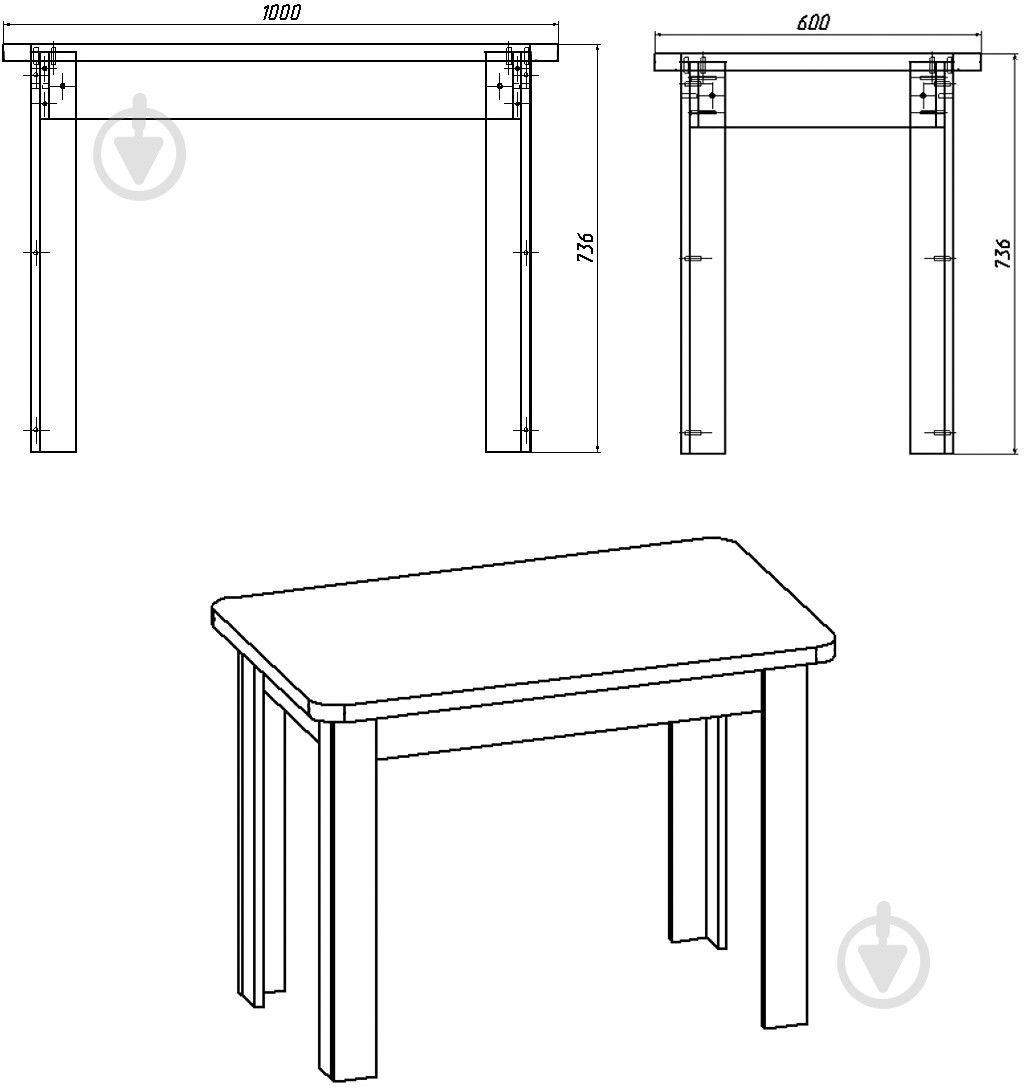 1000

736

600

736