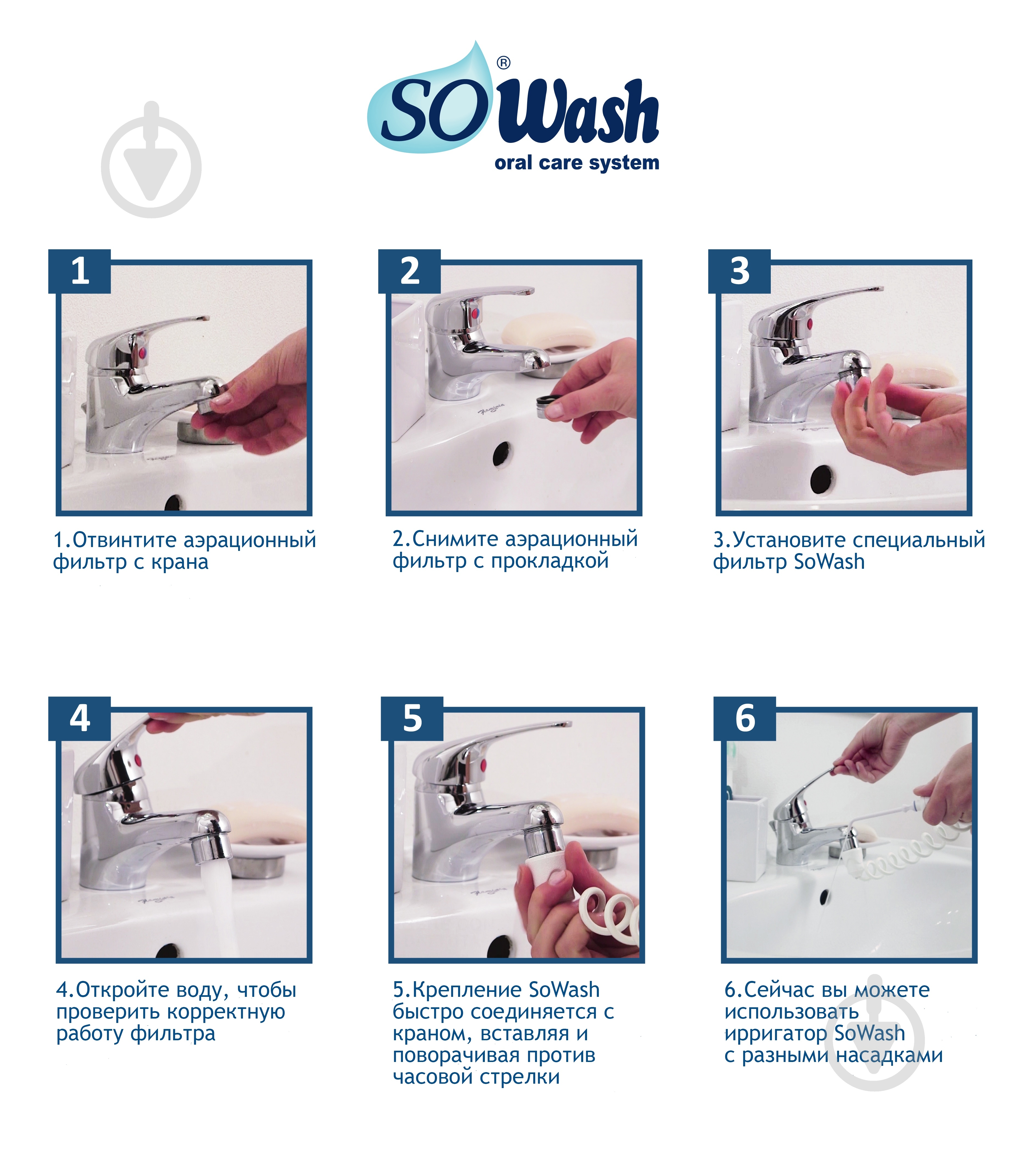 SOWash®
oral care system

1
1.Отвинтите аэрационный фильтр с крана

2
2.Снимите аэрационный фильтр с прокладкой

3
3.Установите специальный фильтр SoWash

4
4.Откройте воду, чтобы проверить корректную работу фильтра

5
5.Крепление SoWash быстро соединяется с краном, вставляя и поворачивая против часовой стрелки

6
6.Сейчас вы можете использовать ирригатор SoWash с разными насадками