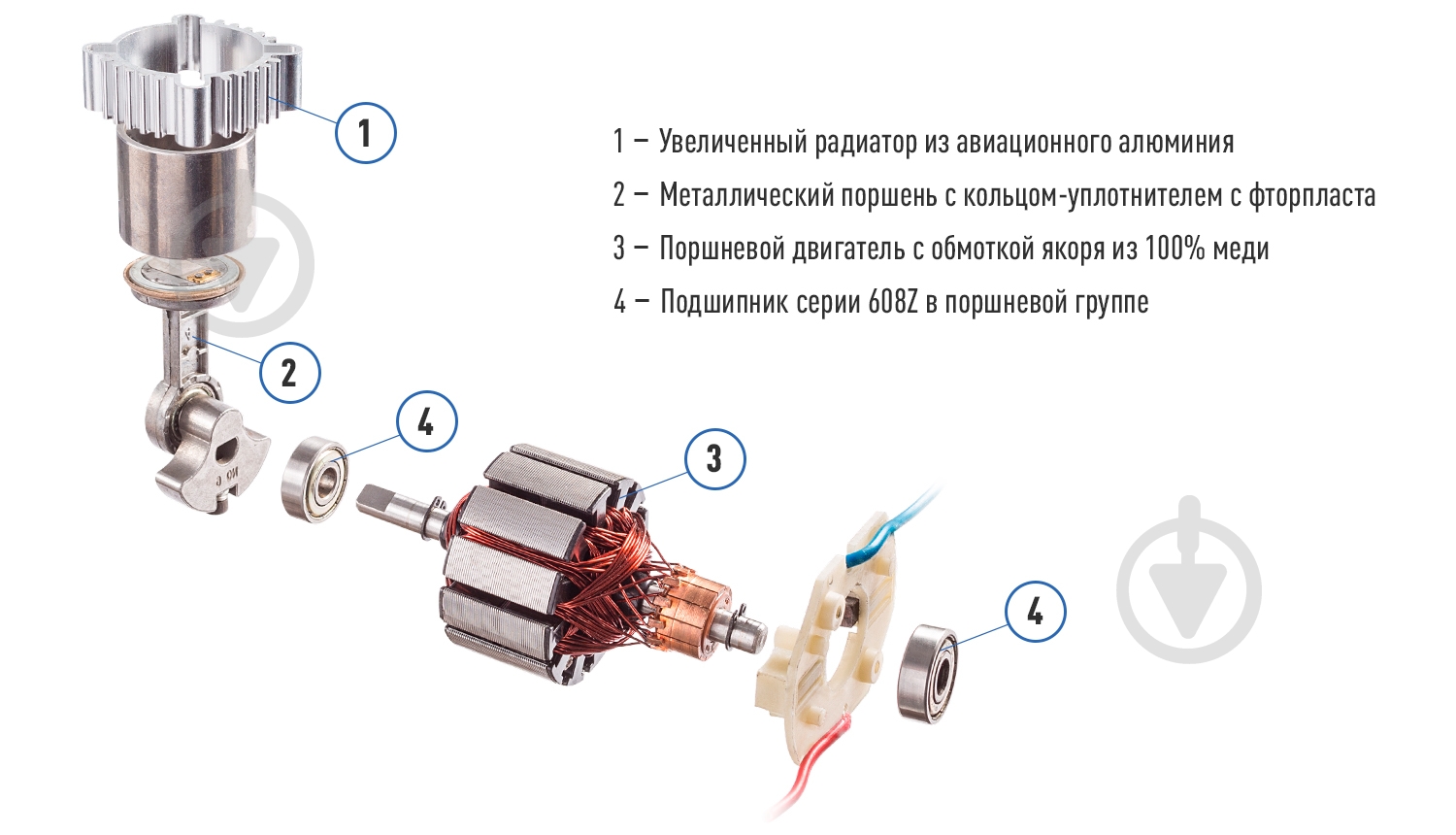 1

1 – Увеличенный радиатор из авиационного алюминия

2 – Металлический поршень с кольцом-уплотнителем с фторпласта

3 – Поршневой двигатель с обмоткой якоря из 100% меди

4 – Подшипник серии 608Z в поршневой группе

2

4

3

4