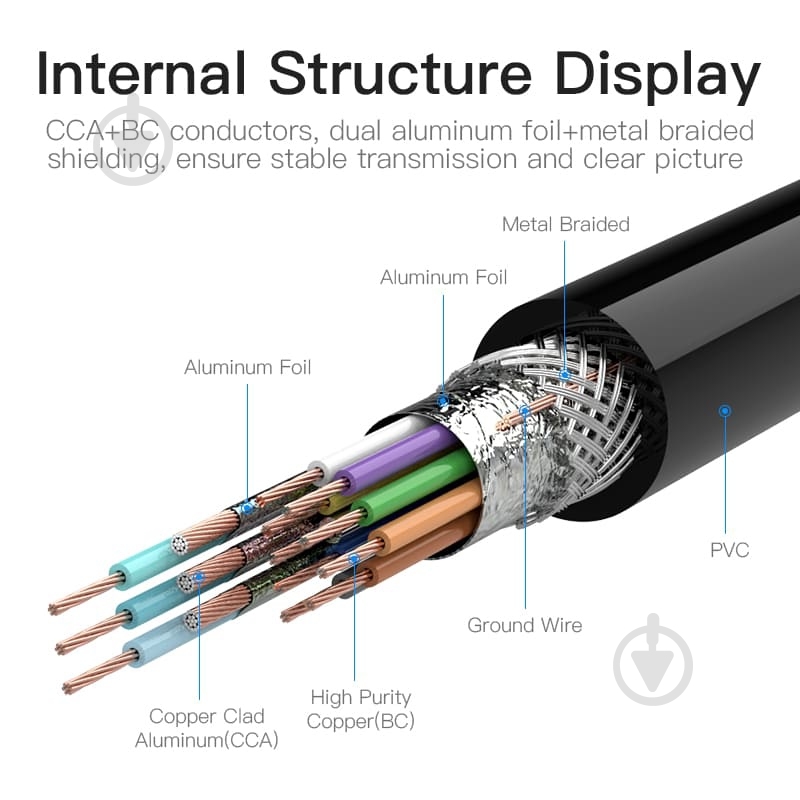 Internal Structure Display

CCA+BC conductors, dual aluminum foil+metal braided shielding, ensure stable transmission and clear picture

Metal Braided

Aluminum Foil

Aluminum Foil

PVC

Ground Wire

High Purity Copper(BC)

Copper Clad Aluminum(CCA)