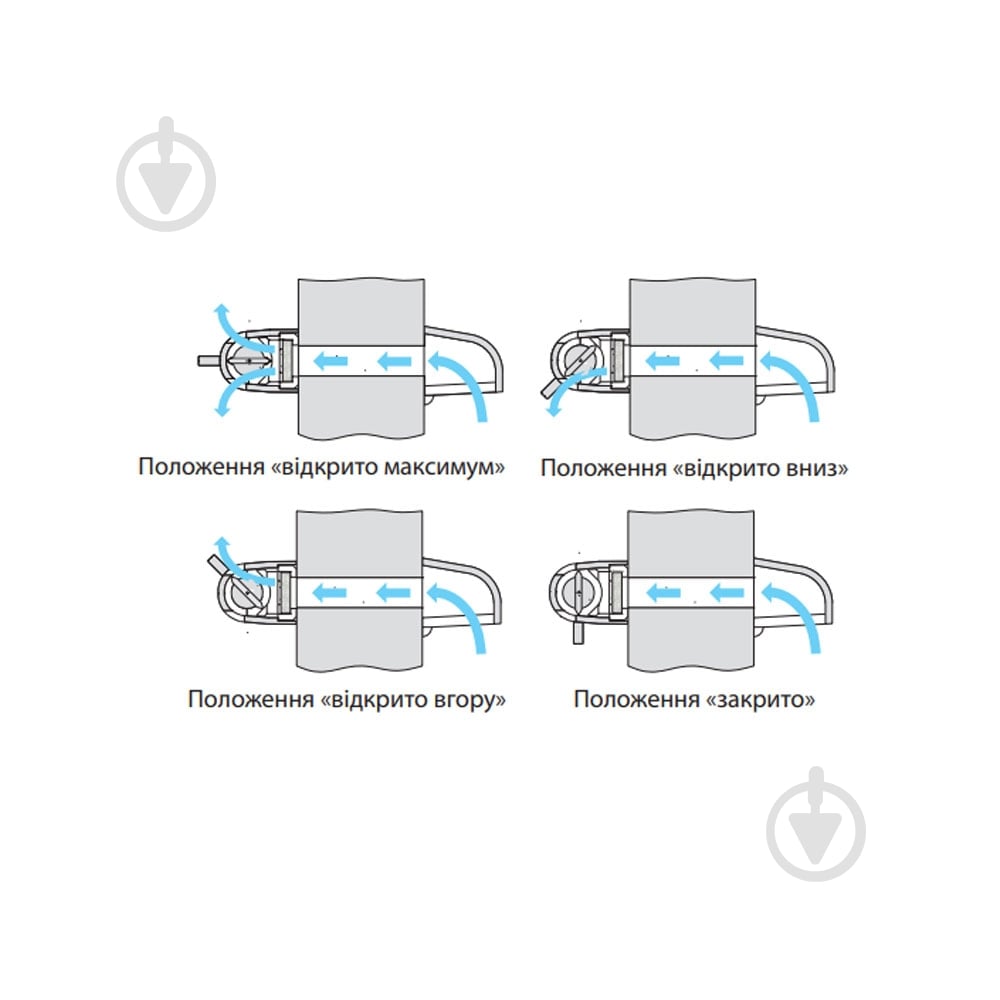 Положення «відкрито максимум»

Положення «відкрито вниз»

Положення «відкрито вгору»

Положення «закрито»