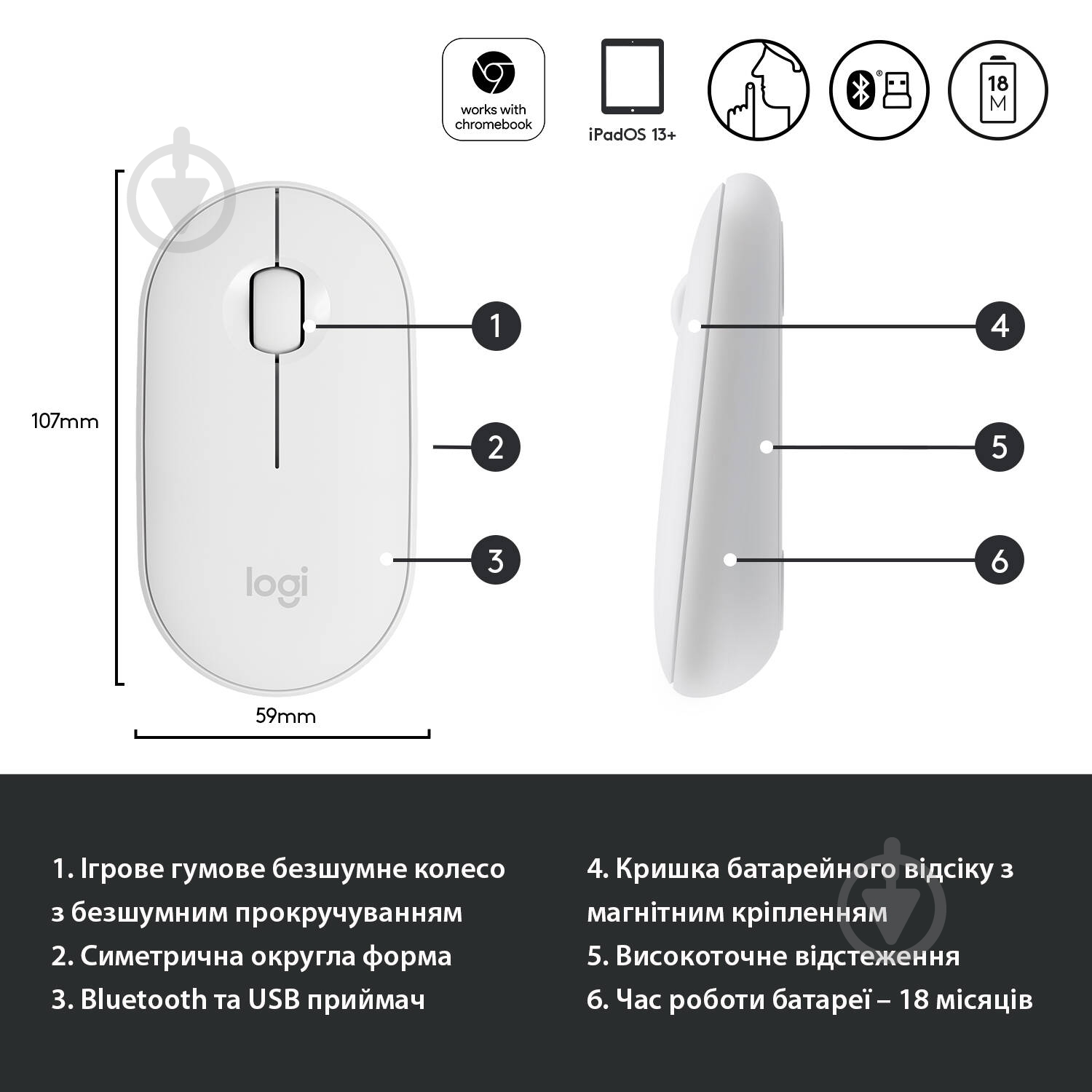 works with chromebook

iPadOS 13+

18 M

107mm

59mm

logi

1

2

3

4

5

6

1. Ігрове гумове безшумне колесо з безшумним прокручуванням
2. Симетрична округла форма
3. Bluetooth та USB приймач

4. Кришка батарейного відсіку з магнітним кріпленням
5. Високоточне відстеження
6. Час роботи батареї – 18 місяців