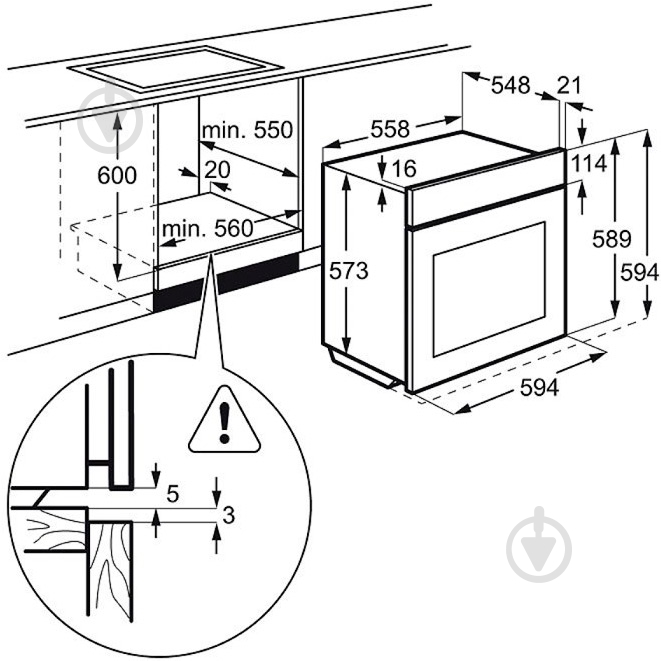 600
min. 550
20
min. 560
558
548
21
16
114
573
589
594
594
5
3