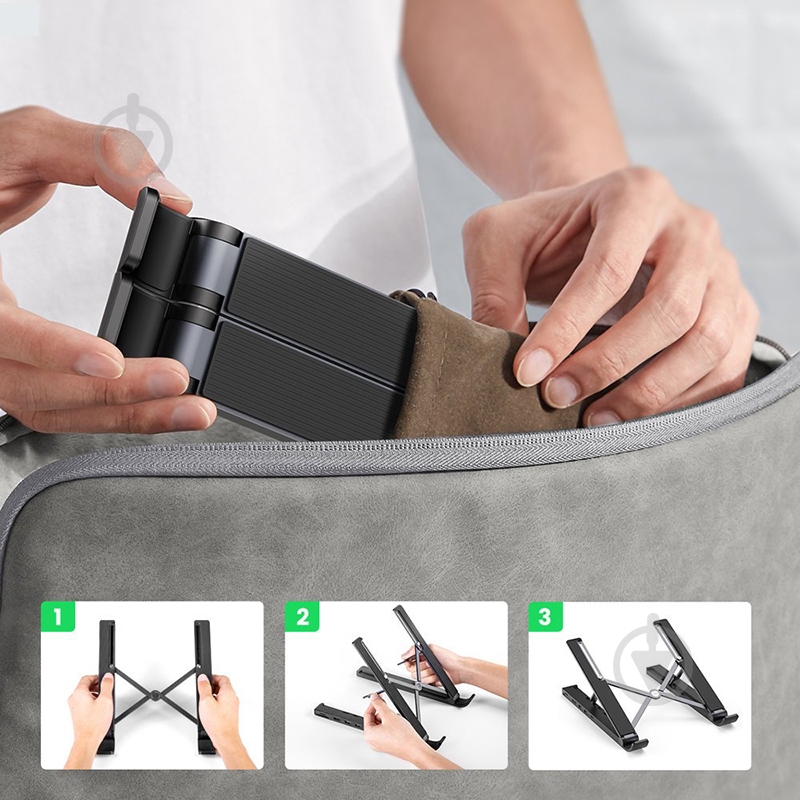 1

2

3