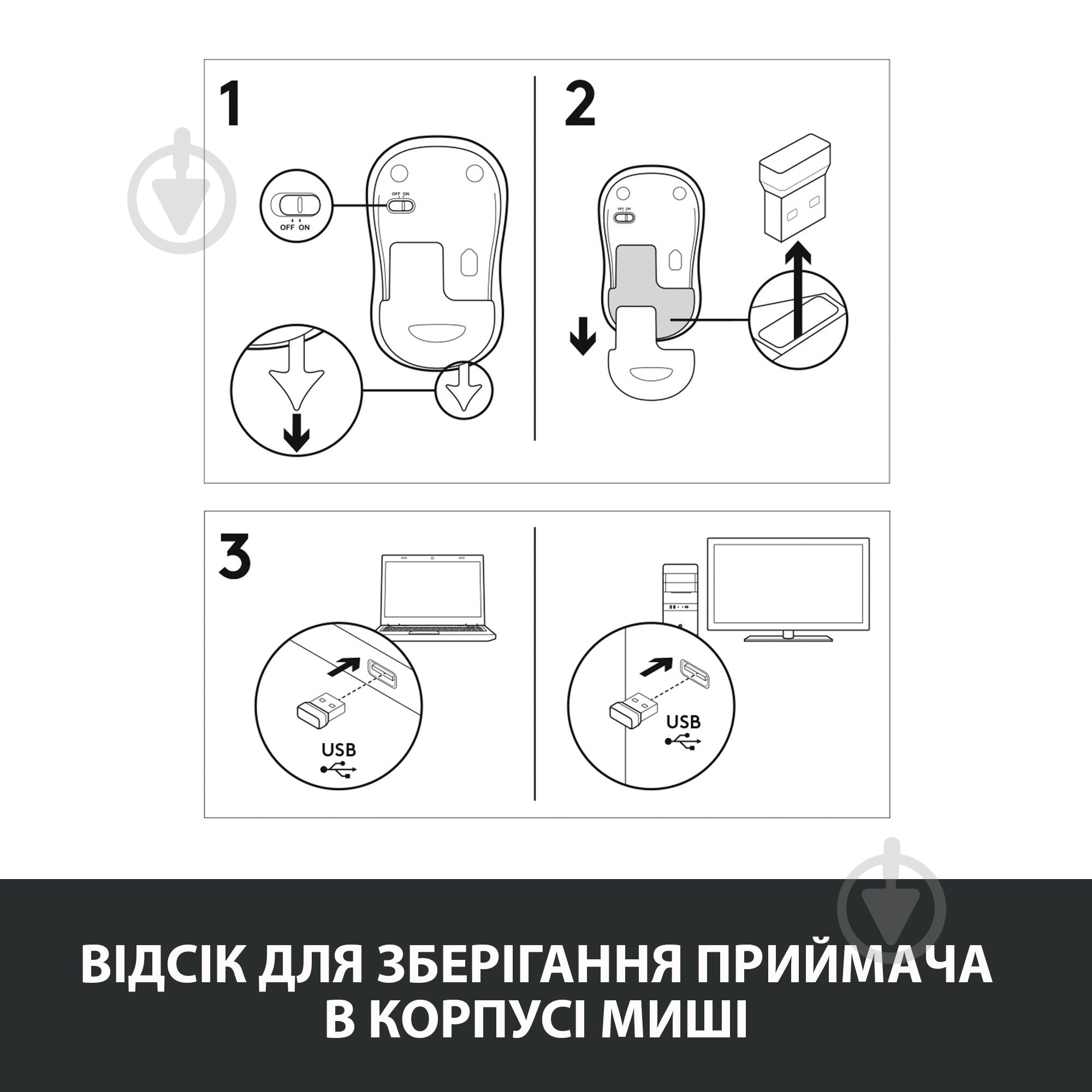 1

OFF ON

OFF ON

2

OFF ON

3

USB

USB

ВІДСІК ДЛЯ ЗБЕРІГАННЯ ПРИЙМАЧА В КОРПУСІ МИШІ