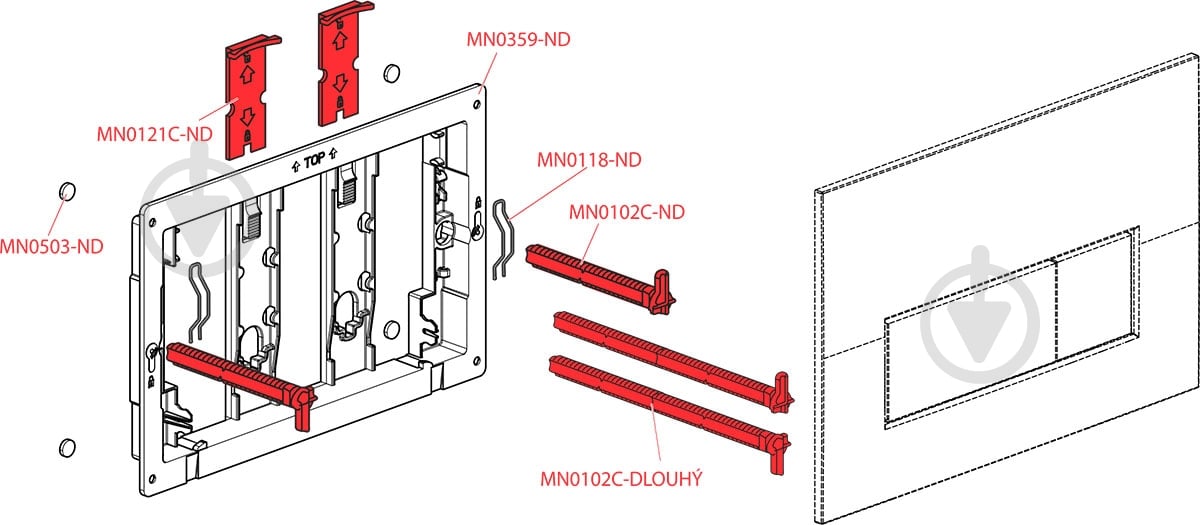 MN0359-ND

MN0121C-ND

TOP

MN0118-ND

MN0102C-ND

MN0503-ND

MN0102C-DLOUHÝ