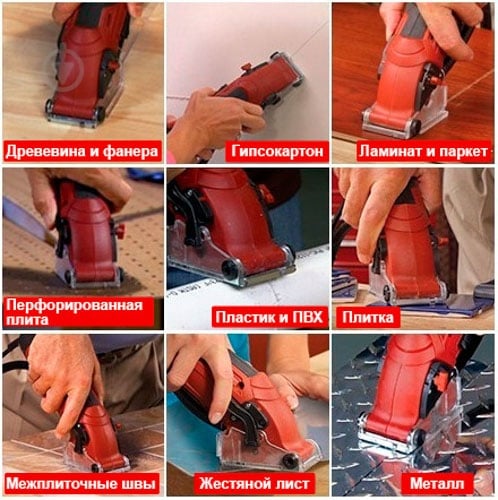 Древевина и фанера

Гипсокартон

Ламинат и паркет

Перфорированная плита

Пластик и ПВХ

Плитка

Межплиточные швы

Жестяной лист

Металл