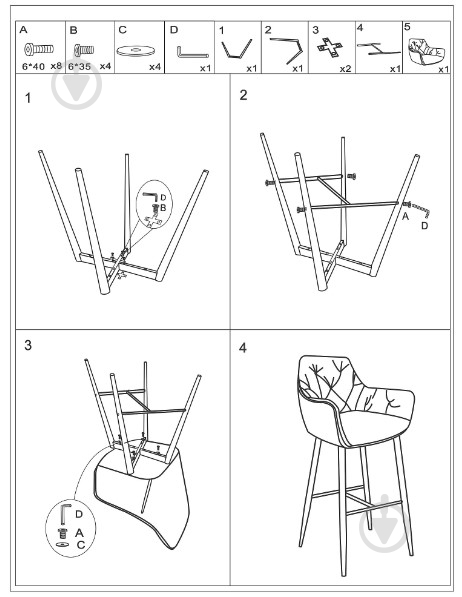 | A | B | C | D | 1 | 2 | 3 | 4 | 5 |
|---|---|---|---|---|---|---|---|---|
| 6*40 x8 | 6*35 x4 | x4 | x1 | x1 | x1 | x2 | x1 | x1 |

1

D
B

2

A
D

3

D
A
C

4