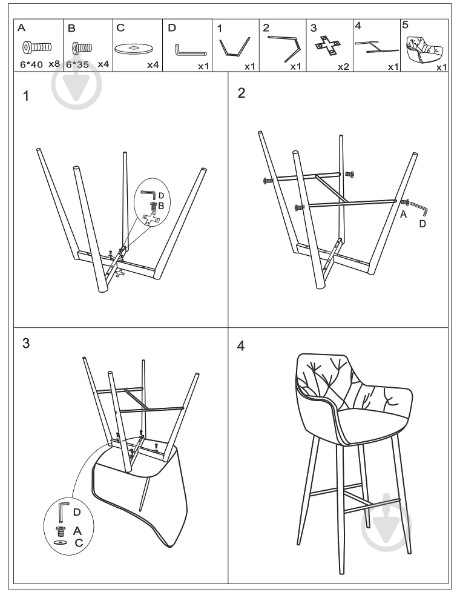 | A | B | C | D | 1 | 2 | 3 | 4 | 5 |
|---|---|---|---|---|---|---|---|---|
| 6*40 x8 | 6*35 x4 | x4 | x1 | x1 | x1 | x2 | x1 | x1 |

1

D
B

2

A
D

3

D
A
C

4