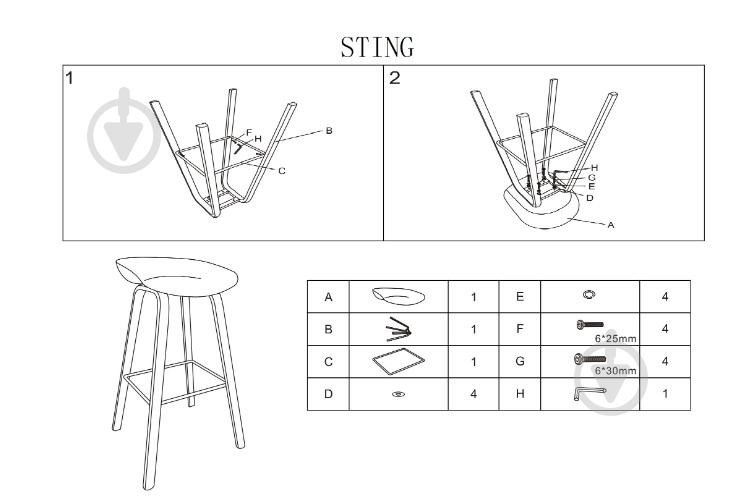 STING

1

F
H
B
C

2

H
G
E
D
A

| A | | 1 | E | | 4 |
|---|---|---|---|---|---|
| B | | 1 | F | 6*25mm | 4 |
| C | | 1 | G | 6*30mm | 4 |
| D | | 4 | H | | 1 |