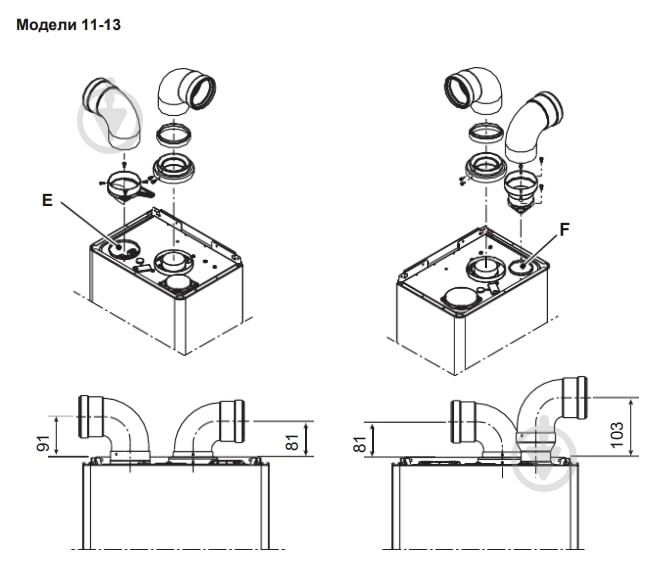 Модели 11-13

E

F

91

81

81

103