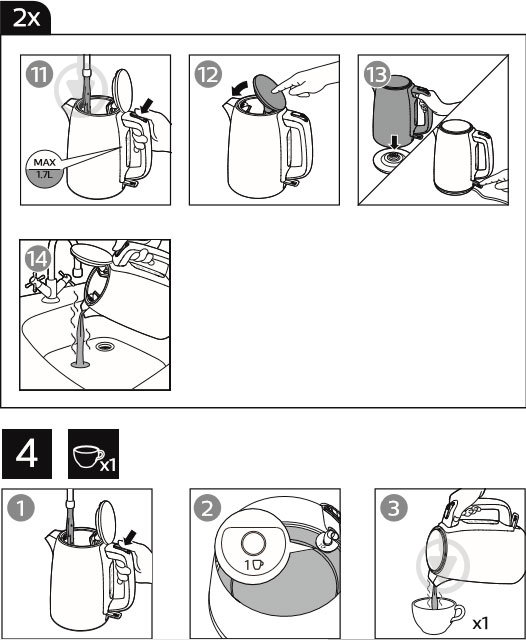 2x

11

MAX
1.7L

12

13

14

4

x1

1

2

1

3

x1