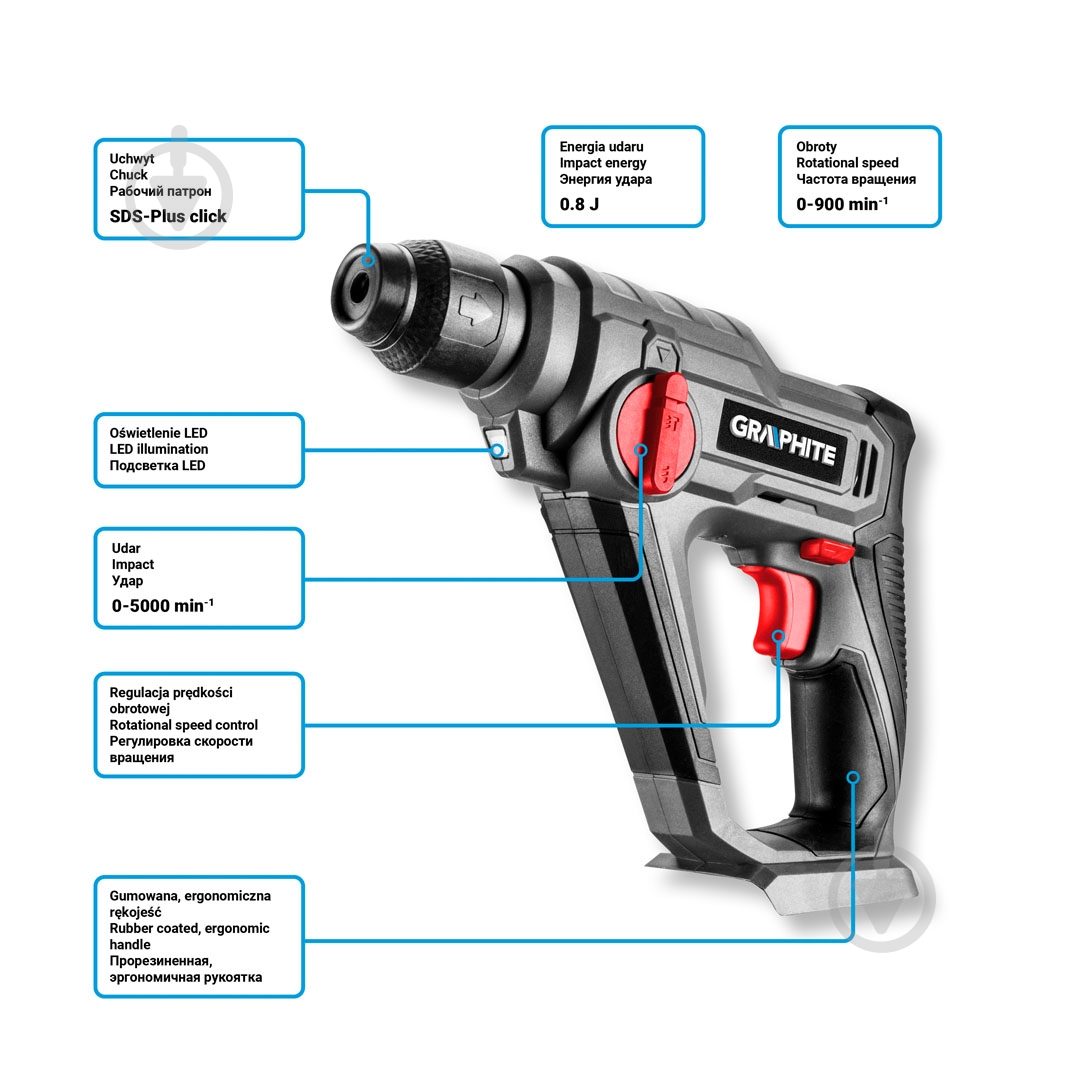 Uchwyt
Chuck
Рабочий патрон
SDS-Plus click

Energia udaru
Impact energy
Энергия удара
0.8 J

Obroty
Rotational speed
Частота вращения
0-900 min$^{-1}$

Oświetlenie LED
LED illumination
Подсветка LED

GRAPHITE

Udar
Impact
Удар
0-5000 min$^{-1}$

Regulacja prędkości obrotowej
Rotational speed control
Регулировка скорости вращения

Gumowana, ergonomiczna rękojeść
Rubber coated, ergonomic handle
Прорезиненная, эргономичная рукоятка