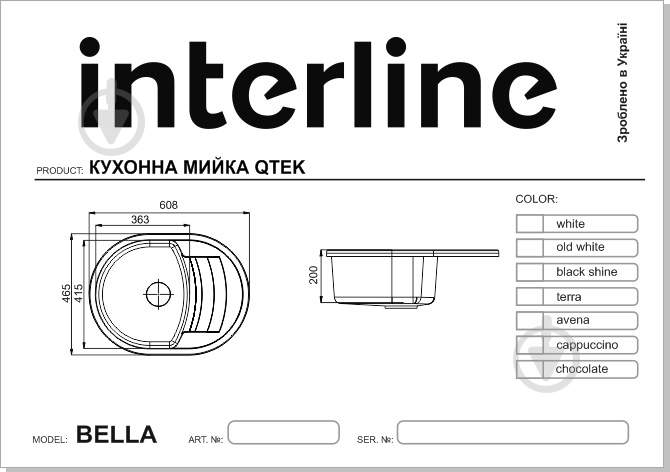 interline

Зроблено в Україні

PRODUCT: КУХОННА МИЙКА QTEK

608
363
465
415

200

COLOR:
white
old white
black shine
terra
avena
cappuccino
chocolate

MODEL: BELLA ART. №: SER. №: