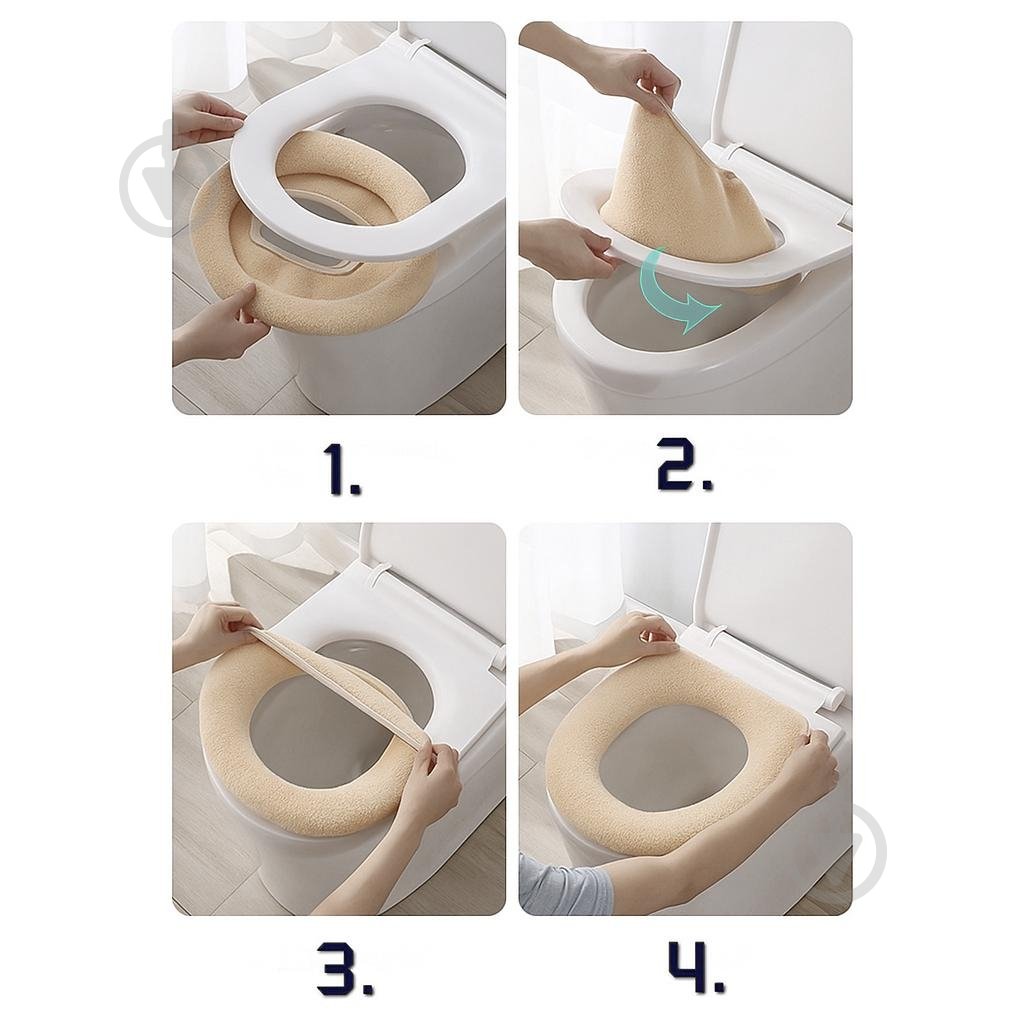 1.

2.

3.

4.